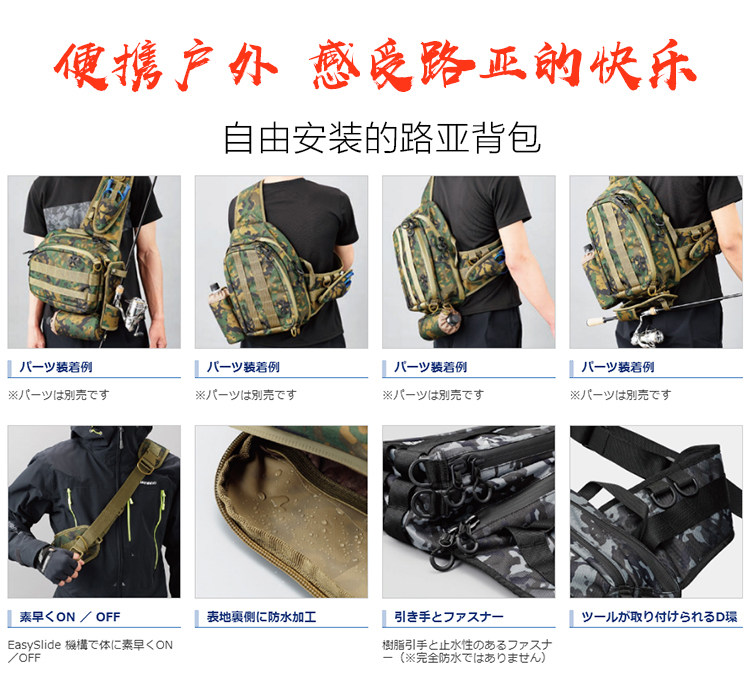 便携户外 感受路亚的快乐

自由安装的路亚背包

パーツ装着例

※パーツは別売です

パーツ装着例

※パーツは別売です

パーツ装着例

※パーツは別売です

パーツ装着例

※パーツは別売です

素早くON ／ OFF

EasySlide 機構で体に素早くON／OFF

表地裏側に防水加工

引き手とファスナー

樹脂引手と止水性のあるファスナー（※完全防水ではありません）

ツールが取り付けられるD環