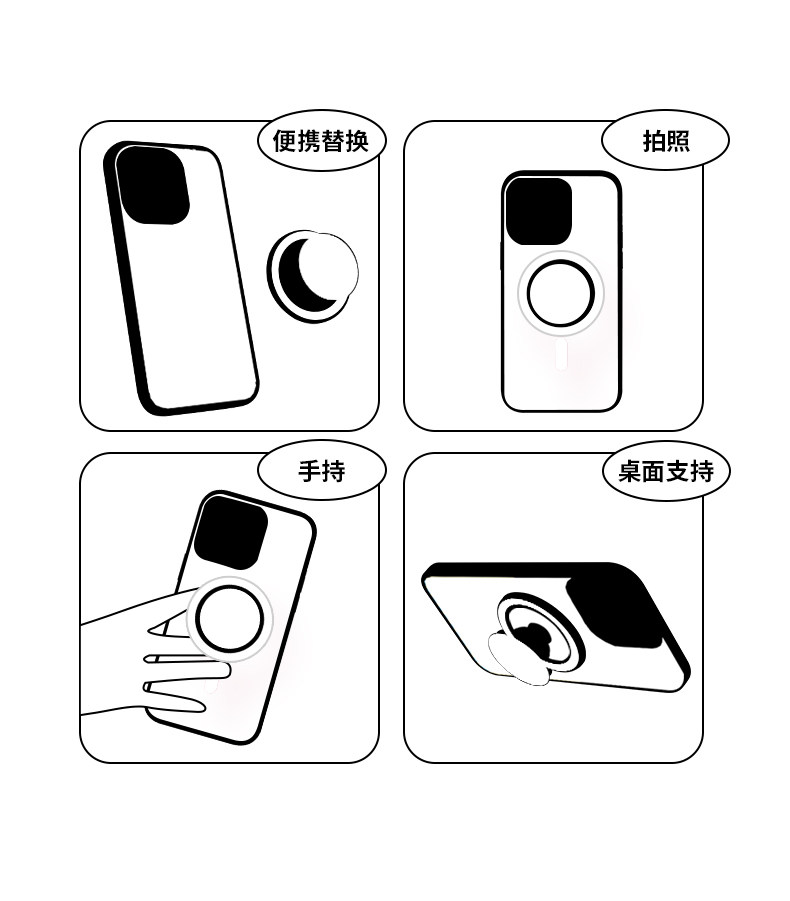 便携替换

拍照

手持

桌面支持