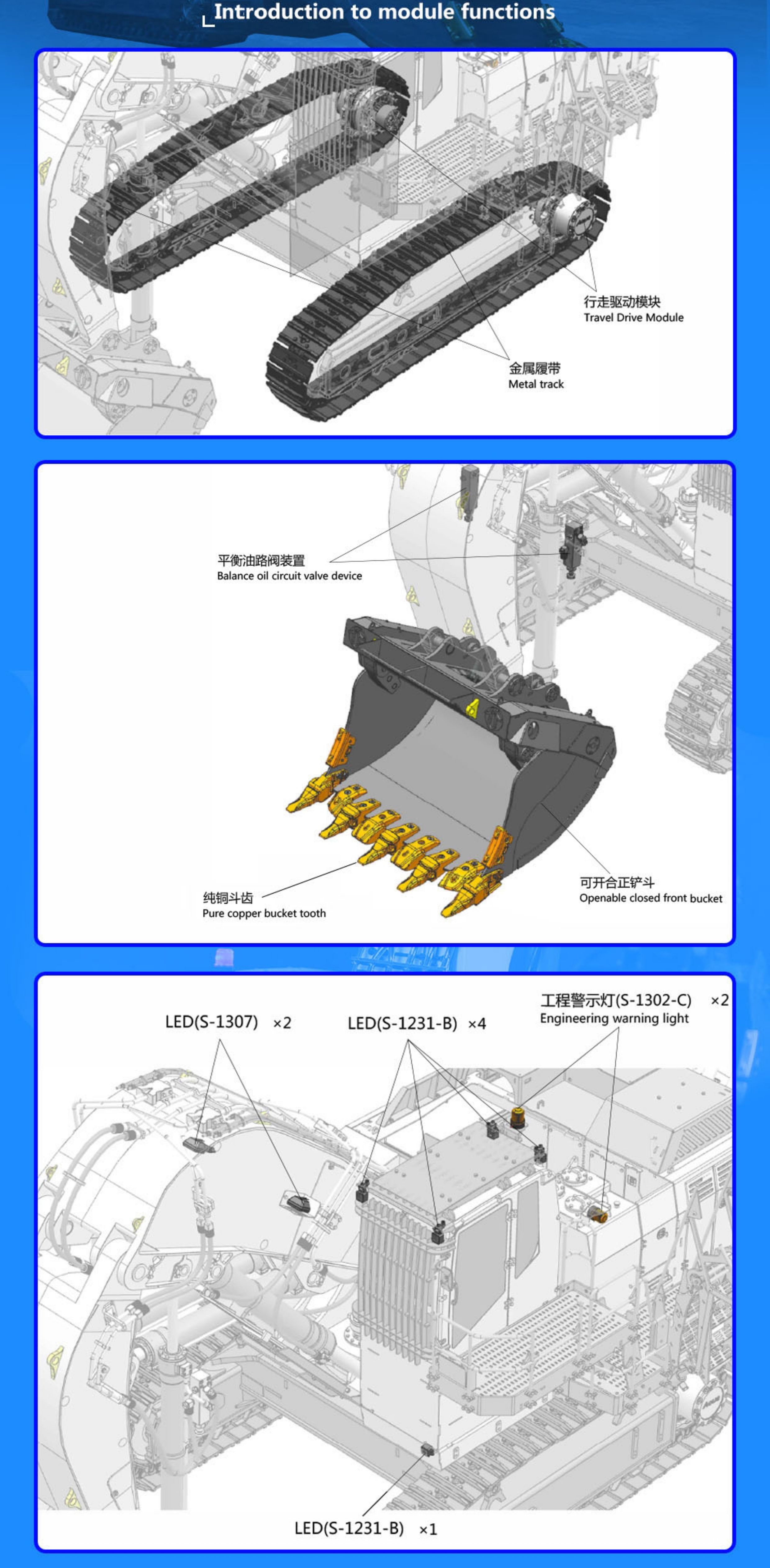 Introduction to module functions

行走驱动模块
Travel Drive Module

金属履带
Metal track

平衡油路阀装置
Balance oil circuit valve device

纯铜斗齿
Pure copper bucket tooth

可开合正铲斗
Openable closed front bucket

LED(S-1307) ×2

LED(S-1231-B) ×4

工程警示灯(S-1302-C) ×2
Engineering warning light

LED(S-1231-B) ×1