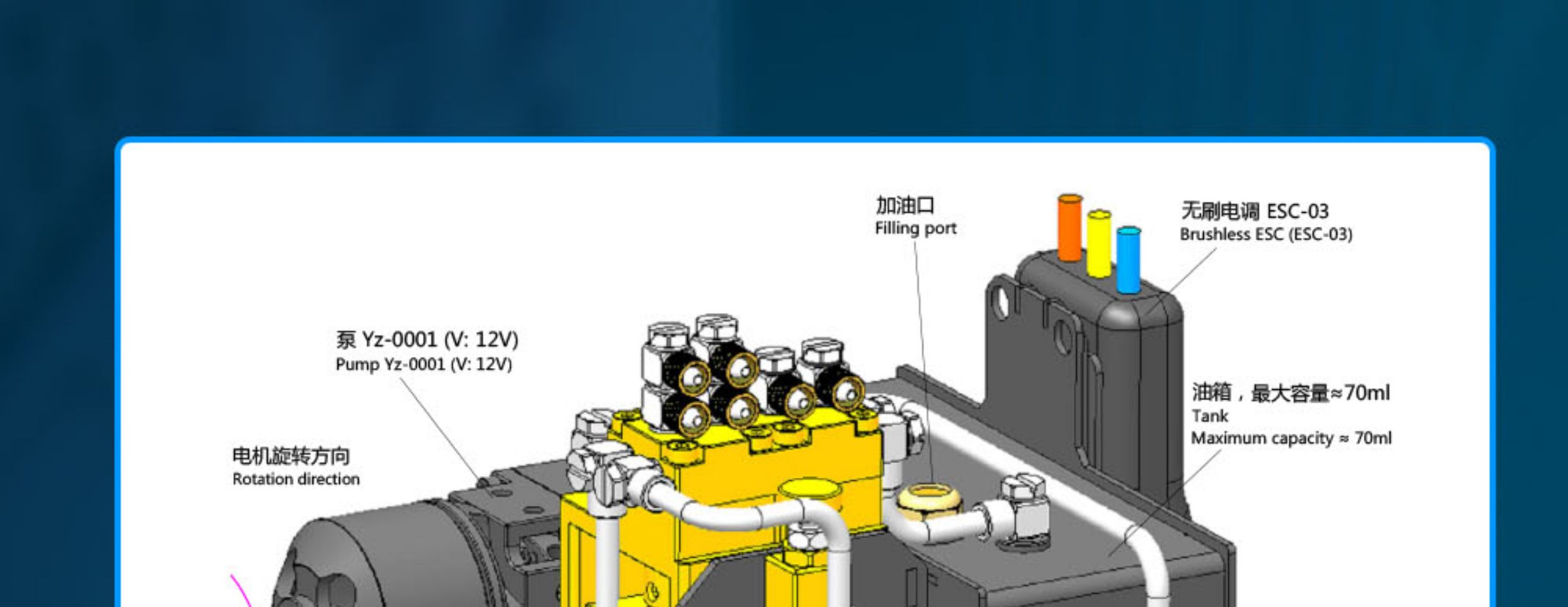 加油口
Filling port

无刷电调 ESC-03
Brushless ESC (ESC-03)

泵 Yz-0001 (V: 12V)
Pump Yz-0001 (V: 12V)

油箱，最大容量≈70ml
Tank
Maximum capacity ≈ 70ml

电机旋转方向
Rotation direction