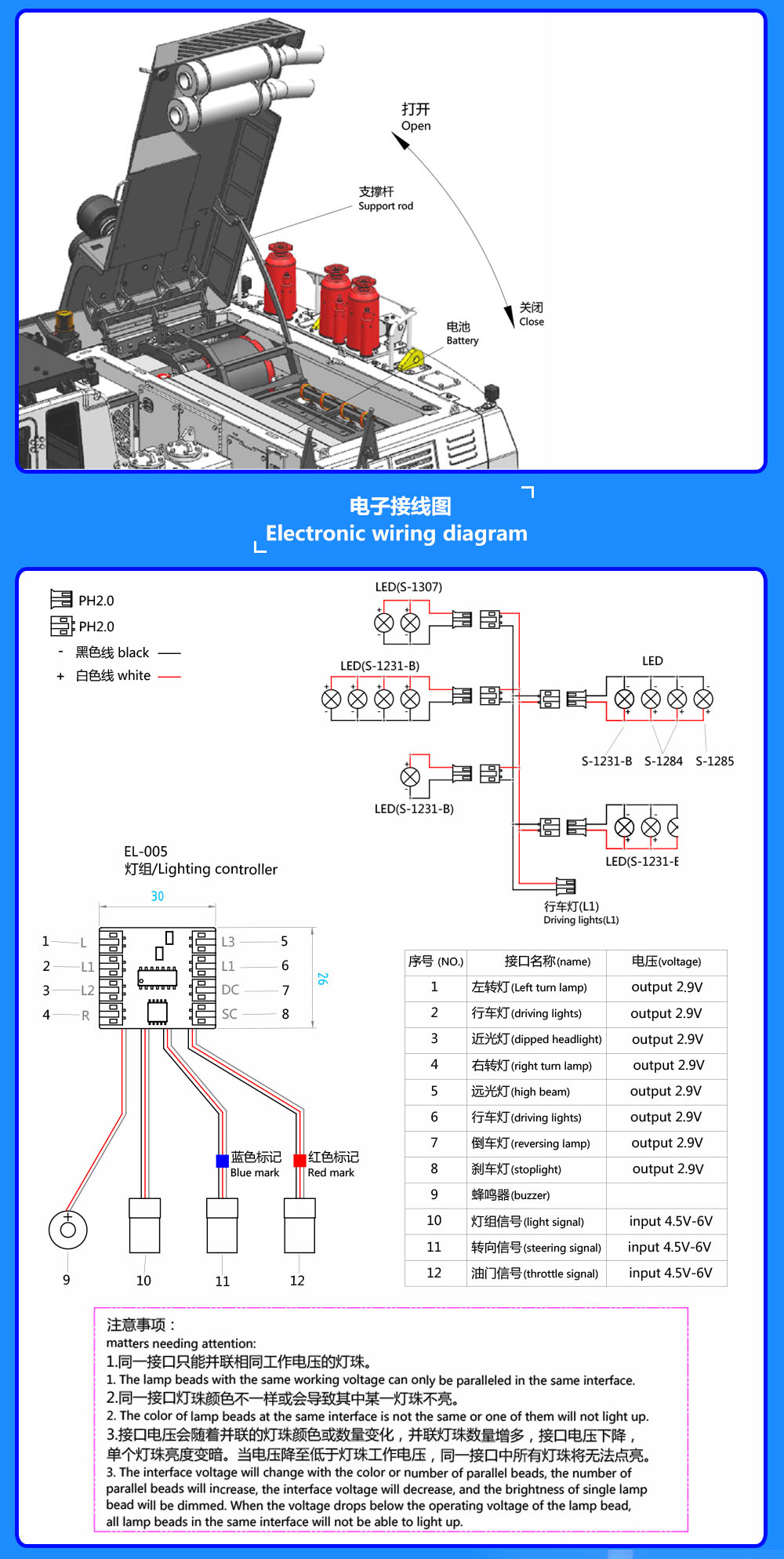 打开
Open

支撑杆
Support rod

关闭
Close

电池
Battery

电子接线图
Electronic wiring diagram

PH2.0
PH2.0
- 黑色线 black
+ 白色线 white

LED(S-1307)
LED(S-1231-B)
LED
S-1231-B S-1284 S-1285
LED(S-1231-B)
LED(S-1231-E
行车灯(L1)
Driving lights(L1)

EL-005
灯组/Lighting controller

30
26

1 L
2 L1
3 L2
4 R
L3 5
L1 6
DC 7
SC 8

蓝色标记
Blue mark
红色标记
Red mark

9 10 11 12

| 序号 (NO.) | 接口名称(name) | 电压(voltage) |
|---|---|---|
| 1 | 左转灯(Left turn lamp) | output 2.9V |
| 2 | 行车灯(driving lights) | output 2.9V |
| 3 | 近光灯(dipped headlight) | output 2.9V |
| 4 | 右转灯(right turn lamp) | output 2.9V |
| 5 | 远光灯(high beam) | output 2.9V |
| 6 | 行车灯(driving lights) | output 2.9V |
| 7 | 倒车灯(reversing lamp) | output 2.9V |
| 8 | 刹车灯(stoplight) | output 2.9V |
| 9 | 蜂鸣器(buzzer) | |
| 10 | 灯组信号(light signal) | input 4.5V-6V |
| 11 | 转向信号(steering signal) | input 4.5V-6V |
| 12 | 油门信号(throttle signal) | input 4.5V-6V |

注意事项：
matters needing attention:
1.同一接口只能并联相同工作电压的灯珠。
1. The lamp beads with the same working voltage can only be paralleled in the same interface.
2.同一接口灯珠颜色不一样或会导致其中某一灯珠不亮。
2. The color of lamp beads at the same interface is not the same or one of them will not light up.
3.接口电压会随着并联的灯珠颜色或数量变化，并联灯珠数量增多，接口电压下降，单个灯珠亮度变暗。当电压降至低于灯珠工作电压，同一接口中所有灯珠将无法点亮。
3. The interface voltage will change with the color or number of parallel beads, the number of parallel beads will increase, the interface voltage will decrease, and the brightness of single lamp bead will be dimmed. When the voltage drops below the operating voltage of the lamp bead, all lamp beads in the same interface will not be able to light up.