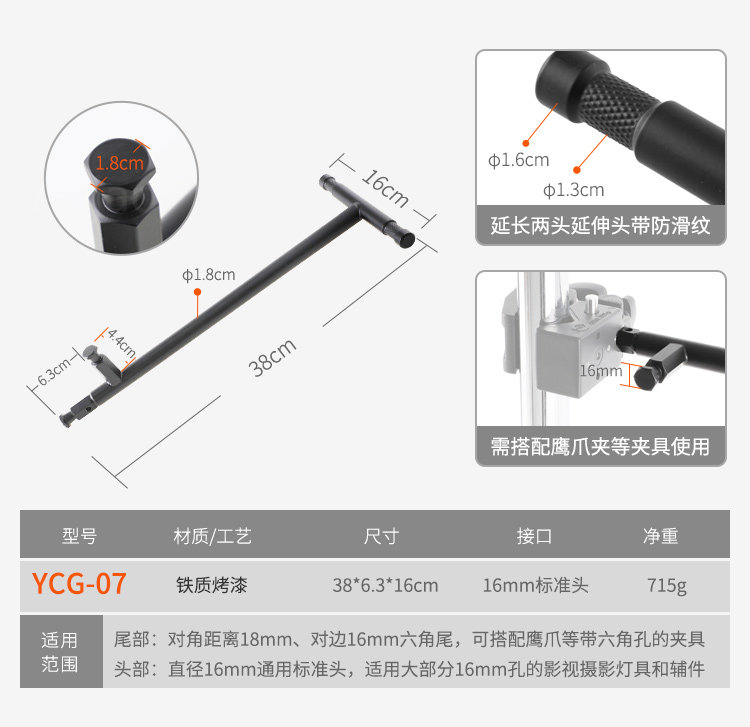 1.8cm

16cm

ϕ1.8cm

4.4cm

6.3cm

38cm

ϕ1.6cm

ϕ1.3cm

延长两头延伸头带防滑纹

16mm

需搭配鹰爪夹等夹具使用

| 型号 | 材质/工艺 | 尺寸 | 接口 | 净重 |
|---|---|---|---|---|
| YCG-07 | 铁质烤漆 | 38*6.3*16cm | 16mm标准头 | 715g |

适用范围

尾部：对角距离18mm、对边16mm六角尾，可搭配鹰爪等带六角孔的夹具
头部：直径16mm通用标准头，适用大部分16mm孔的影视摄影灯具和辅件