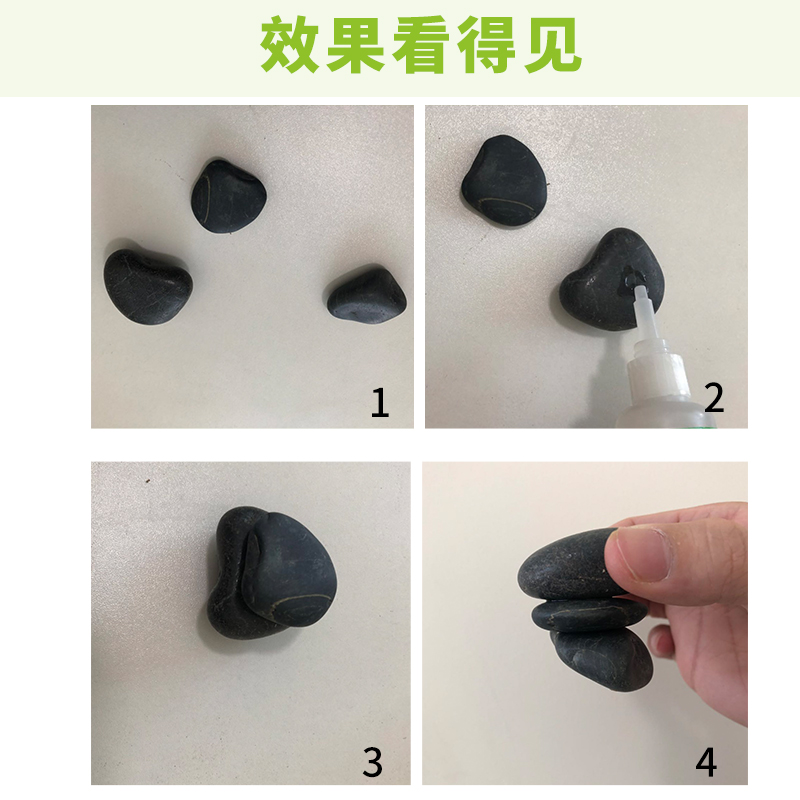 效果看得见

1

2

3

4