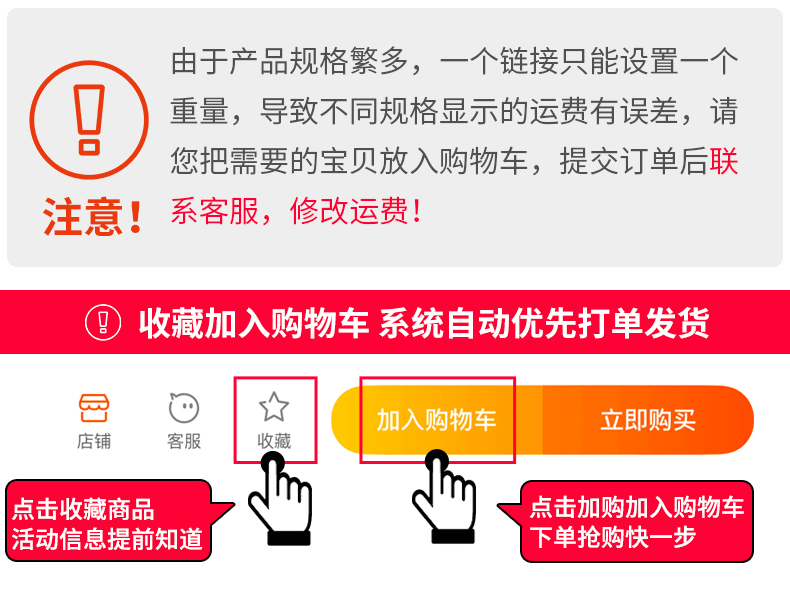 注意!

由于产品规格繁多，一个链接只能设置一个重量，导致不同规格显示的运费有误差，请您把需要的宝贝放入购物车，提交订单后联系客服，修改运费!

收藏加入购物车 系统自动优先打单发货

店铺 客服 收藏 加入购物车 立即购买

点击收藏商品
活动信息提前知道

点击加购加入购物车
下单抢购快一步