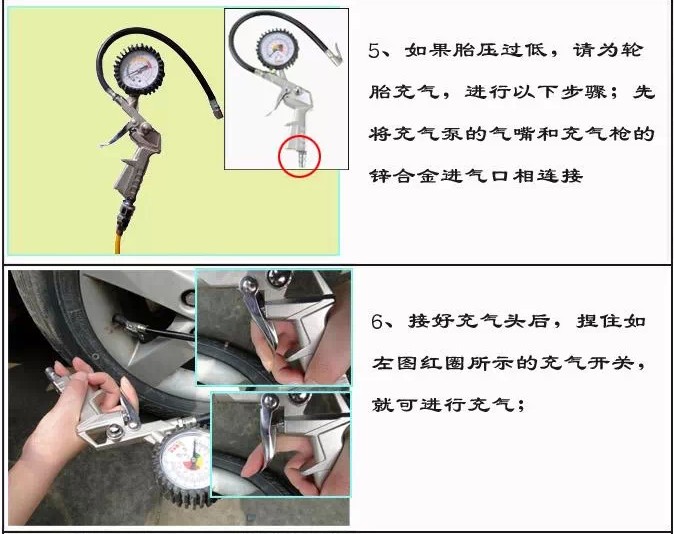 5、如果胎压过低，请为轮胎充气，进行以下步骤；先将充气泵的气嘴和充气枪的锌合金进气口相连接

6、接好充气头后，捏住如左图红圈所示的充气开关，就可进行充气；