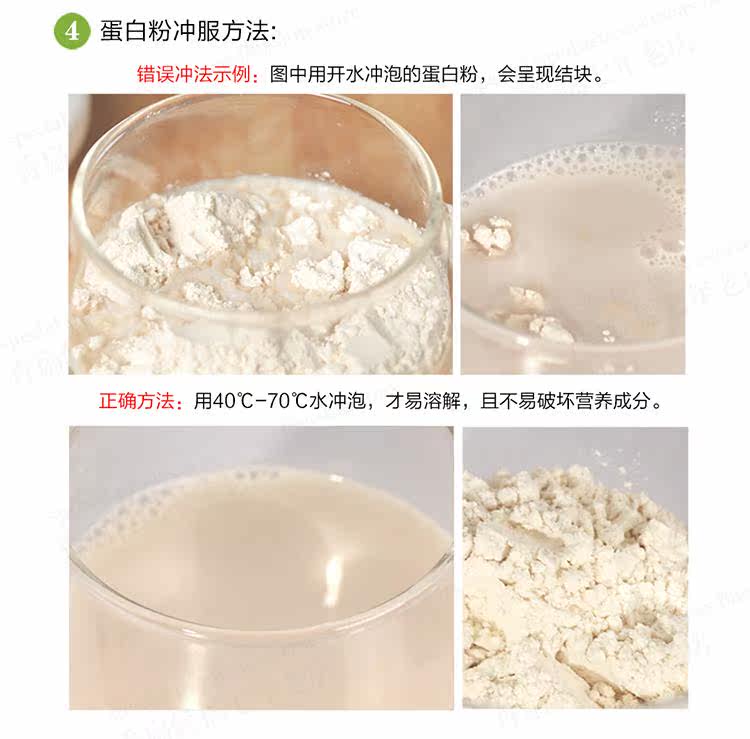 4 蛋白粉冲服方法:

错误冲法示例：图中用开水冲泡的蛋白粉，会呈现结块。

正确方法：用40℃-70℃水冲泡，才易溶解，且不易破坏营养成分。