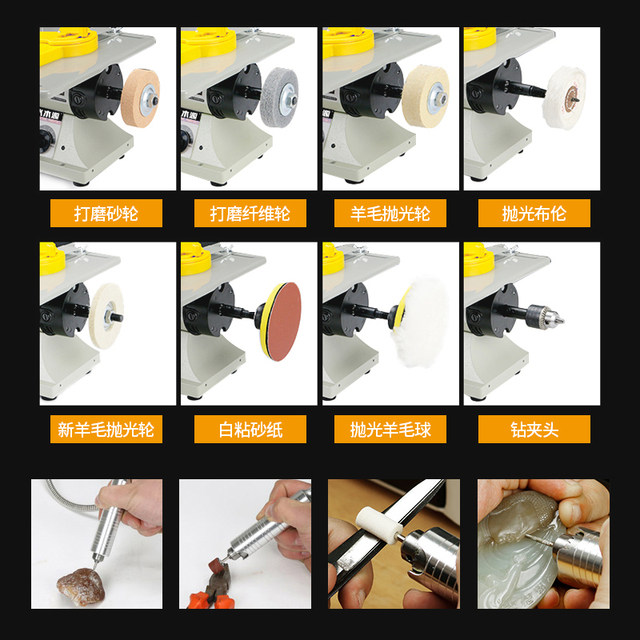 打磨砂轮

打磨纤维轮

羊毛抛光轮

抛光布伦

新羊毛抛光轮

白粘砂纸

抛光羊毛球

钻夹头