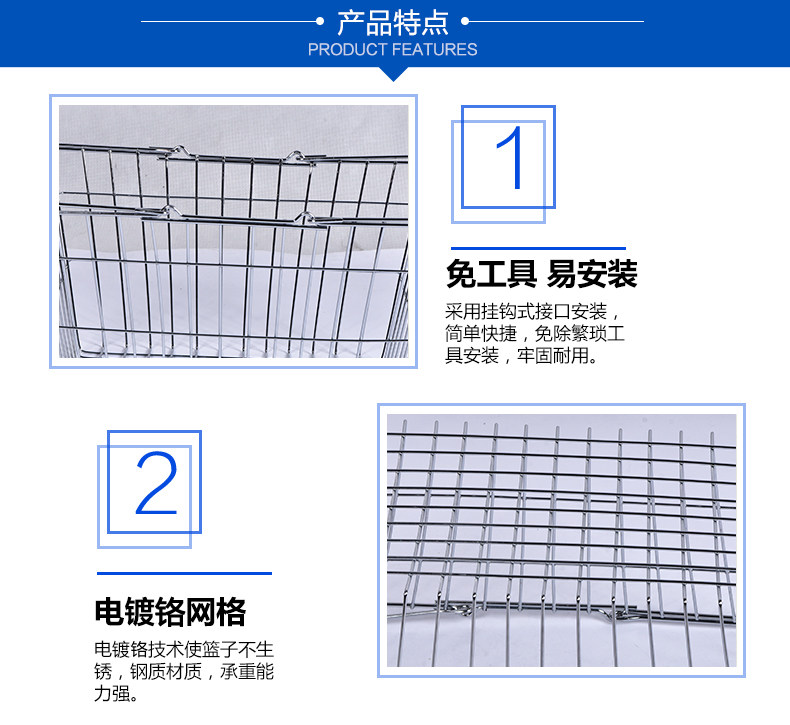 产品特点
PRODUCT FEATURES

1

免工具 易安装

采用挂钩式接口安装，简单快捷，免除繁琐工具安装，牢固耐用。

2

电镀铬网格

电镀铬技术使篮子不生锈，钢质材质，承重能力强。