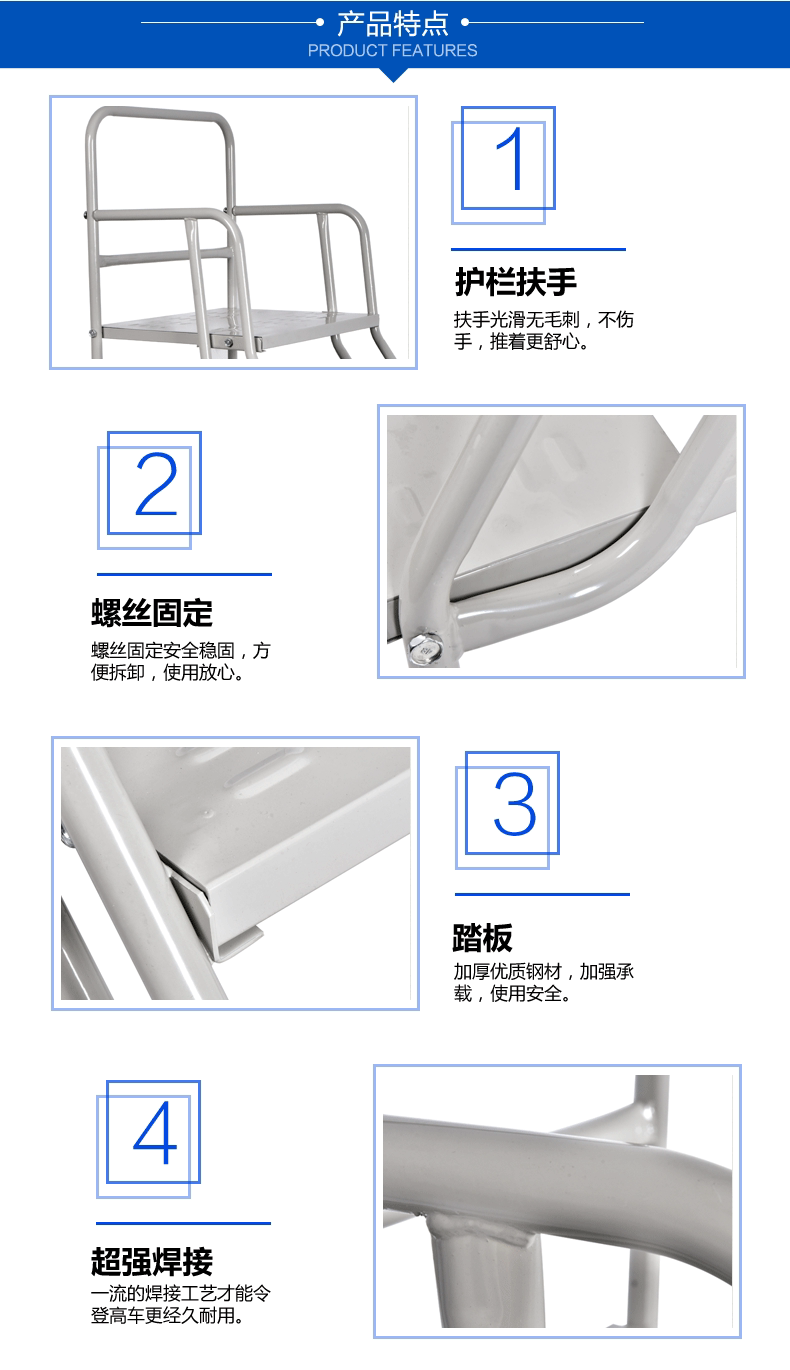 产品特点
PRODUCT FEATURES

1

护栏扶手

扶手光滑无毛刺，不伤手，推着更舒心。

2

螺丝固定

螺丝固定安全稳固，方便拆卸，使用放心。

3

踏板

加厚优质钢材，加强承载，使用安全。

4

超强焊接

一流的焊接工艺才能令登高车更经久耐用。