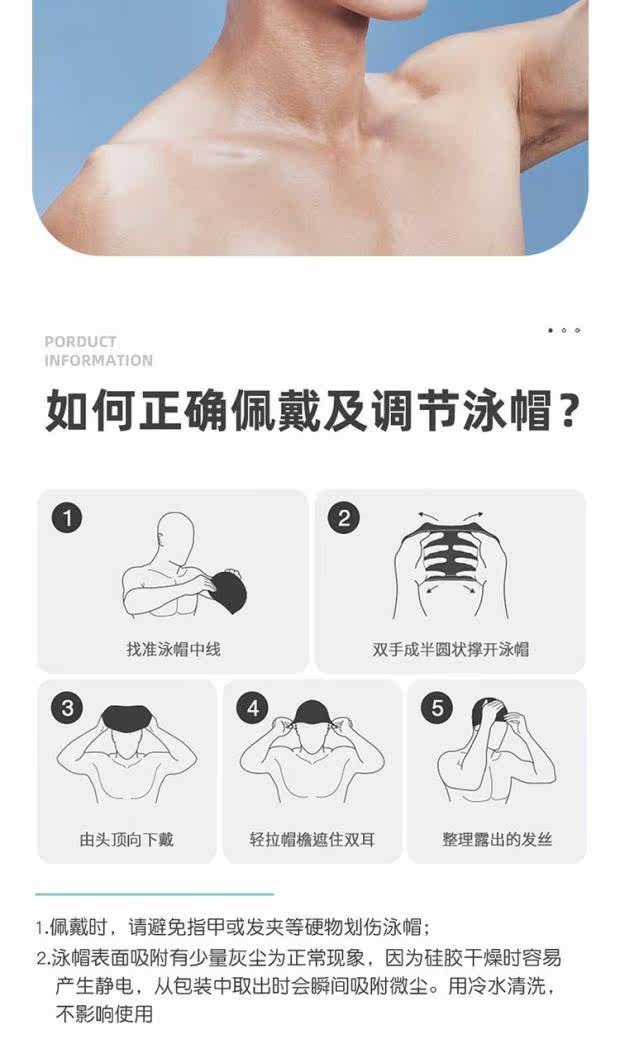 PORDUCT
INFORMATION

如何正确佩戴及调节泳帽？

1
找准泳帽中线

2
双手成半圆状撑开泳帽

3
由头顶向下戴

4
轻拉帽檐遮住双耳

5
整理露出的发丝

1.佩戴时，请避免指甲或发夹等硬物划伤泳帽；
2.泳帽表面吸附有少量灰尘为正常现象，因为硅胶干燥时容易产生静电，从包装中取出时会瞬间吸附微尘。用冷水清洗，不影响使用