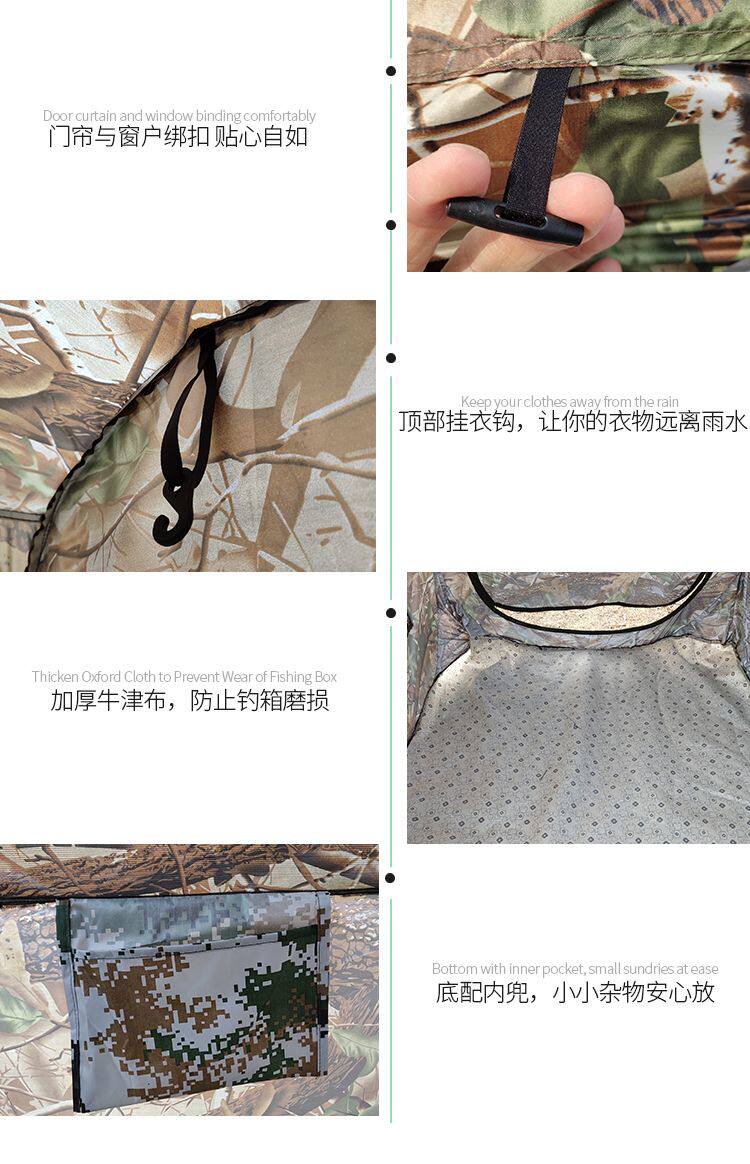 Door curtain and window binding comfortably
门帘与窗户绑扣 贴心自如

Keep your clothes away from the rain
顶部挂衣钩，让你的衣物远离雨水

Thicken Oxford Cloth to Prevent Wear of Fishing Box
加厚牛津布，防止钓箱磨损

Bottom with inner pocket, small sundries at ease
底配内兜，小小杂物安心放