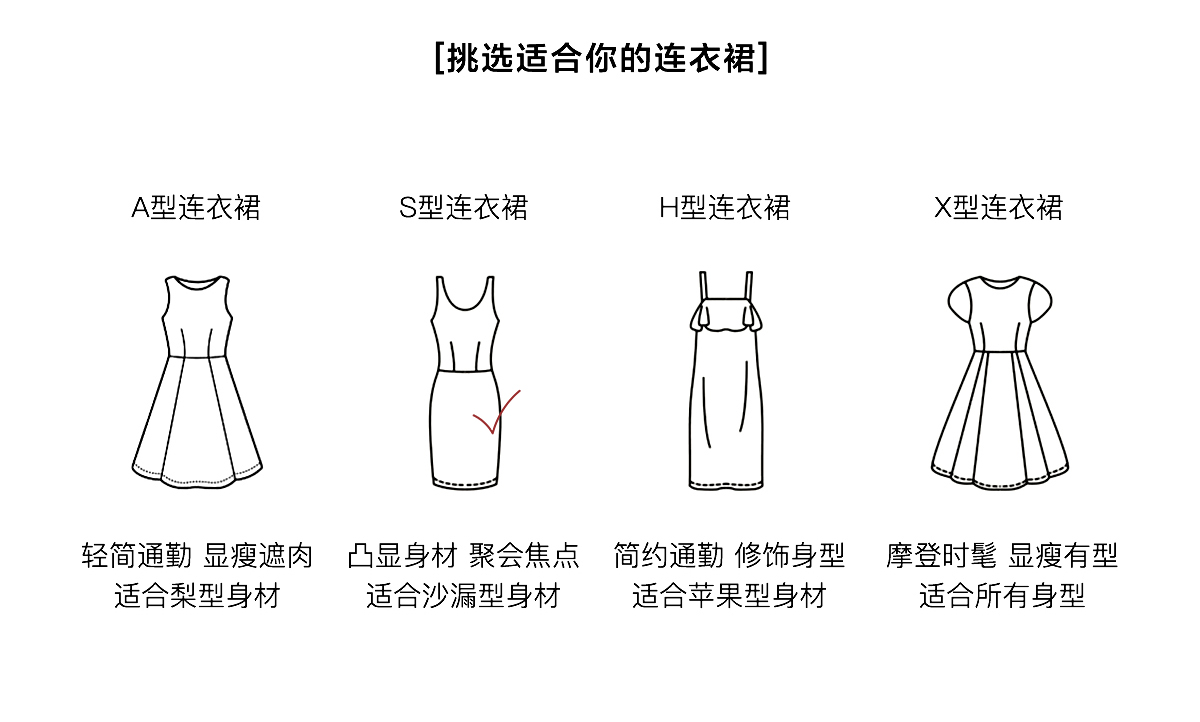 [挑选适合你的连衣裙]

A型连衣裙

轻简通勤 显瘦遮肉
适合梨型身材

S型连衣裙

凸显身材 聚会焦点
适合沙漏型身材

H型连衣裙

简约通勤 修饰身型
适合苹果型身材

X型连衣裙

摩登时髦 显瘦有型
适合所有身型