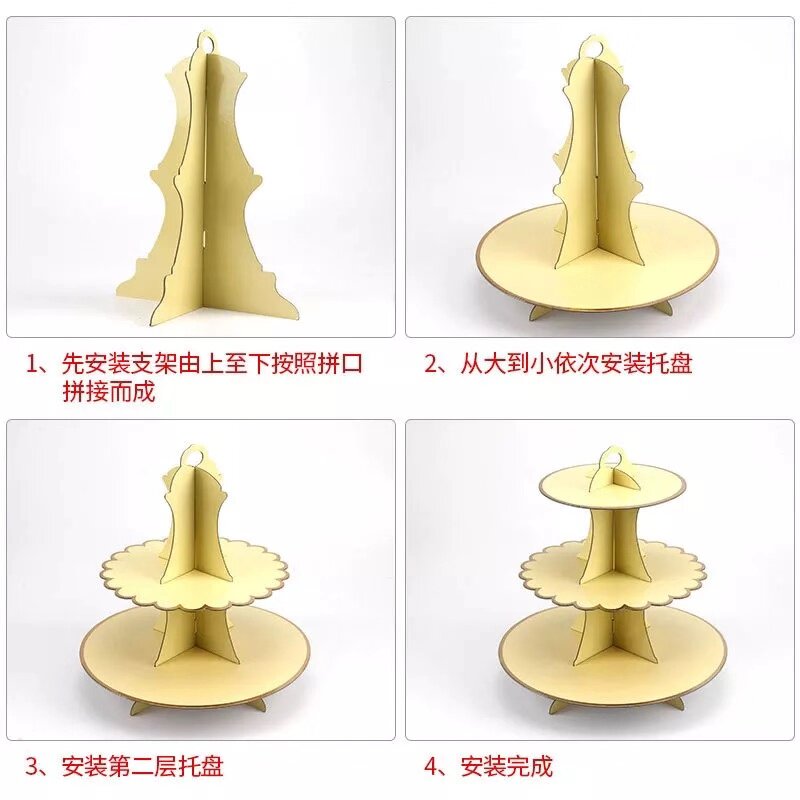 1、先安装支架由上至下按照拼口拼接而成

2、从大到小依次安装托盘

3、安装第二层托盘

4、安装完成