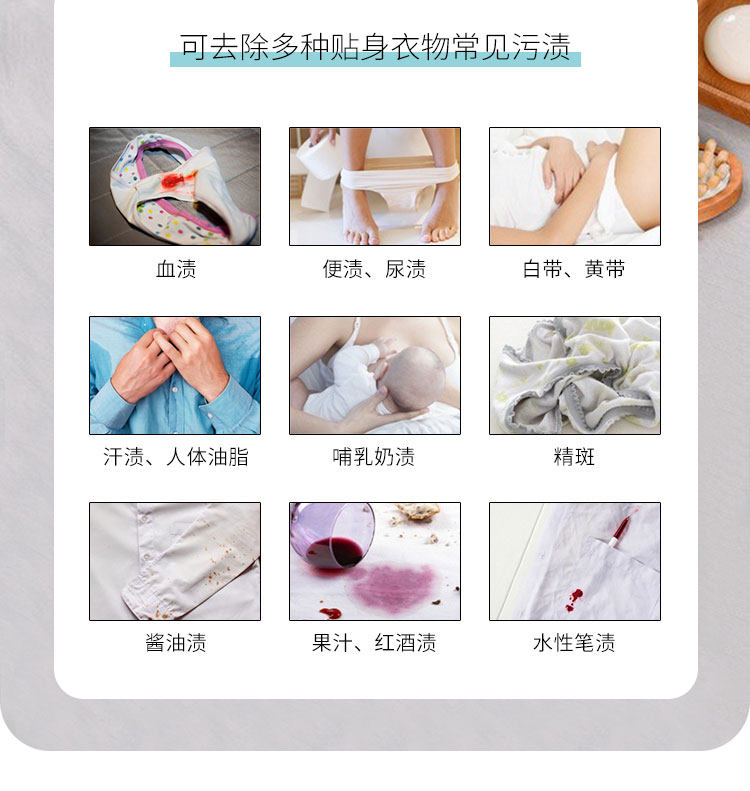 可去除多种贴身衣物常见污渍

血渍

便渍、尿渍

白带、黄带

汗渍、人体油脂

哺乳奶渍

精斑

酱油渍

果汁、红酒渍

水性笔渍