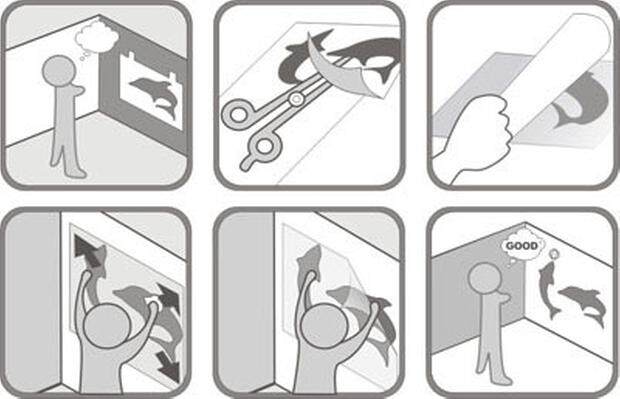 GOOD