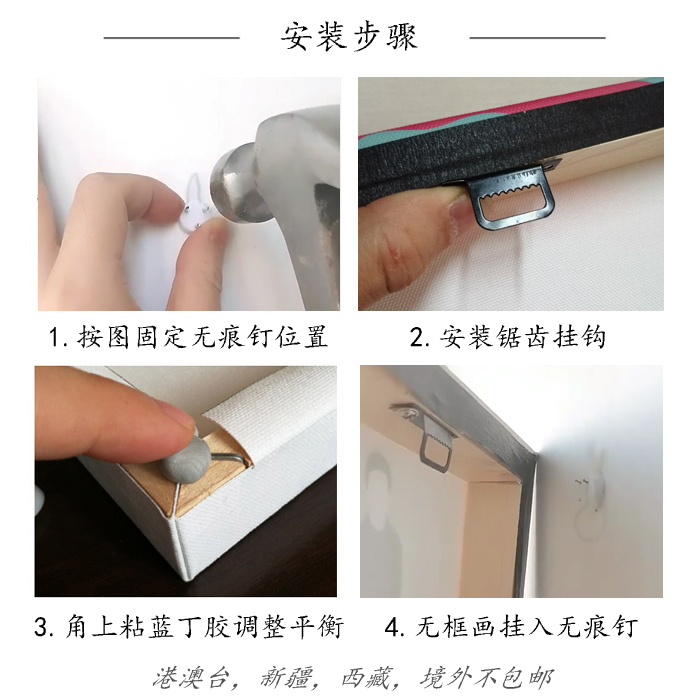 安装步骤

1. 按图固定无痕钉位置

2. 安装锯齿挂钩

3. 角上粘蓝丁胶调整平衡

4. 无框画挂入无痕钉

港澳台，新疆，西藏，境外不包邮