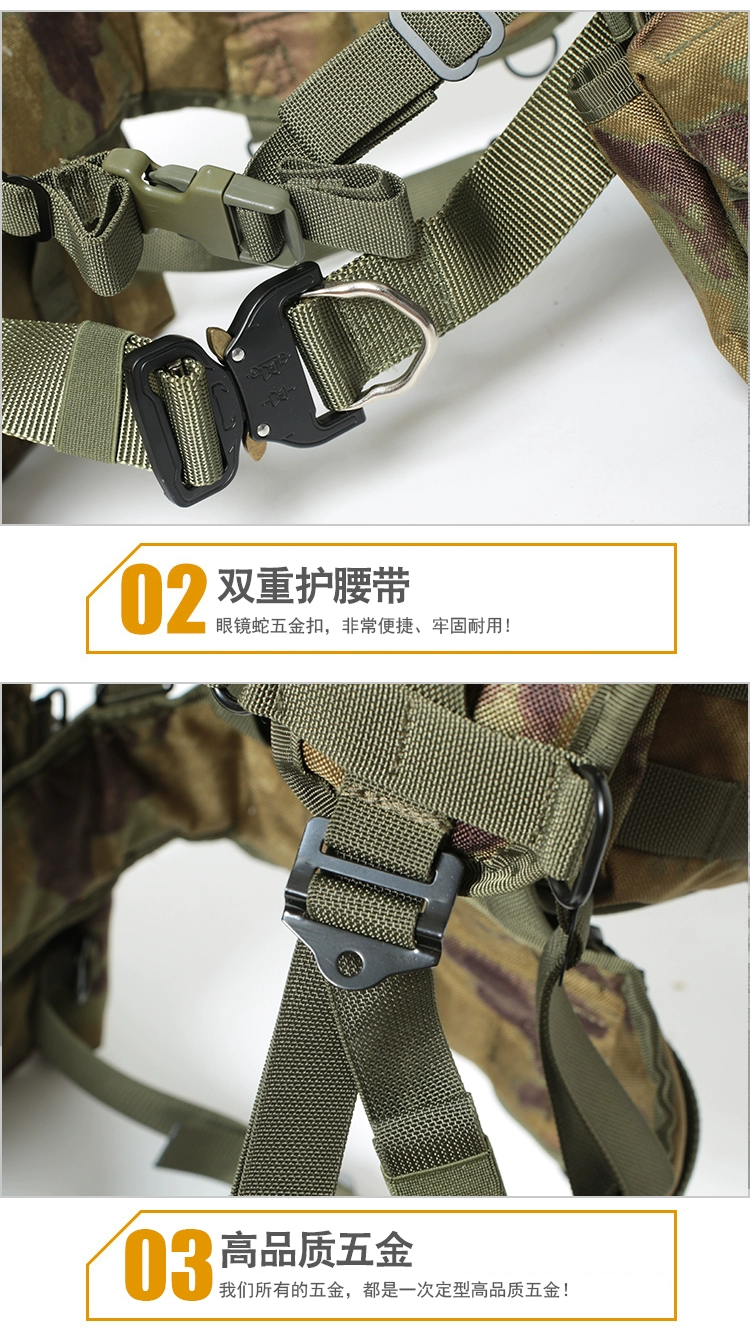 02 双重护腰带
眼镜蛇五金扣，非常便捷、牢固耐用！

03 高品质五金
我们所有的五金，都是一次定型高品质五金！