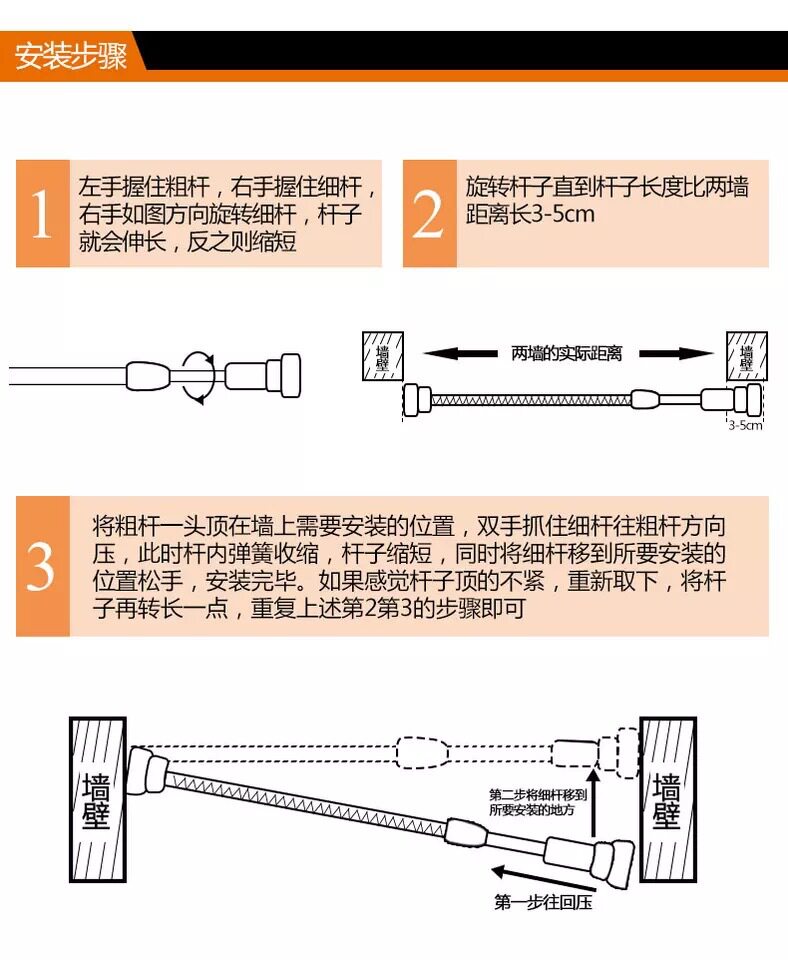 安装步骤

1 左手握住粗杆，右手握住细杆，右手如图方向旋转细杆，杆子就会伸长，反之则缩短

2 旋转杆子直到杆子长度比两墙距离长3-5cm

墙壁 两墙的实际距离 墙壁

3-5cm

3 将粗杆一头顶在墙上需要安装的位置，双手抓住细杆往粗杆方向压，此时杆内弹簧收缩，杆子缩短，同时将细杆移到所要安装的位置松手，安装完毕。如果感觉杆子顶的不紧，重新取下，将杆子再转长一点，重复上述第2第3的步骤即可

墙壁

第二步将细杆移到所要安装的地方

墙壁

第一步往回压