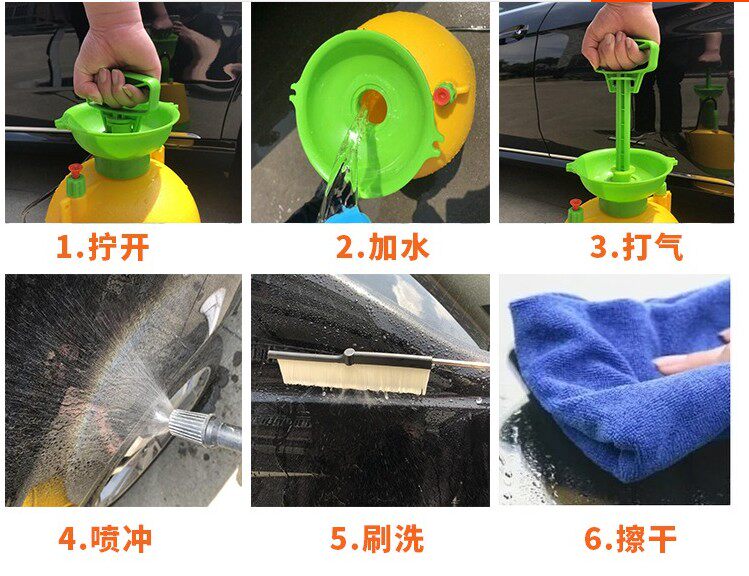 1.拧开

2.加水

3.打气

4.喷冲

5.刷洗

6.擦干