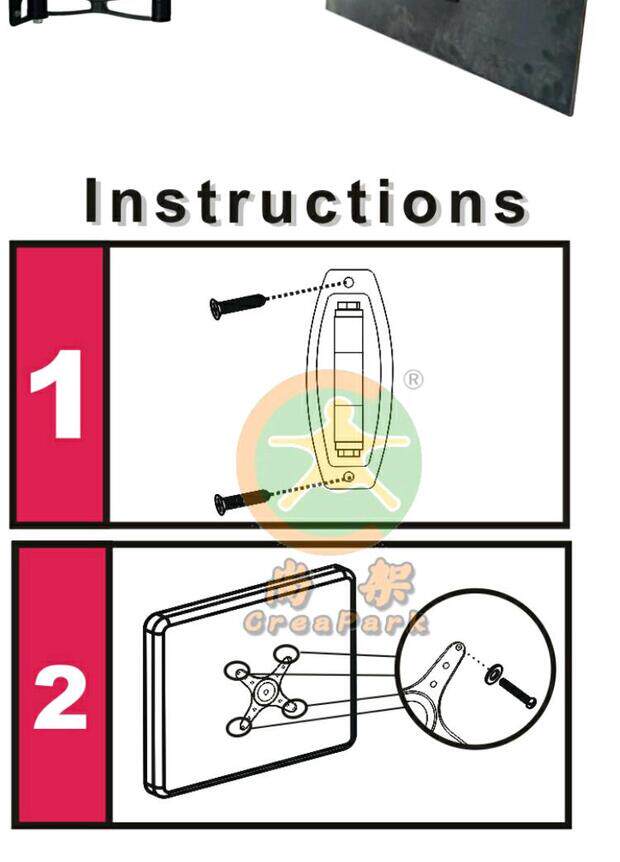 Instructions

1

®

尚架
CreaPark

2