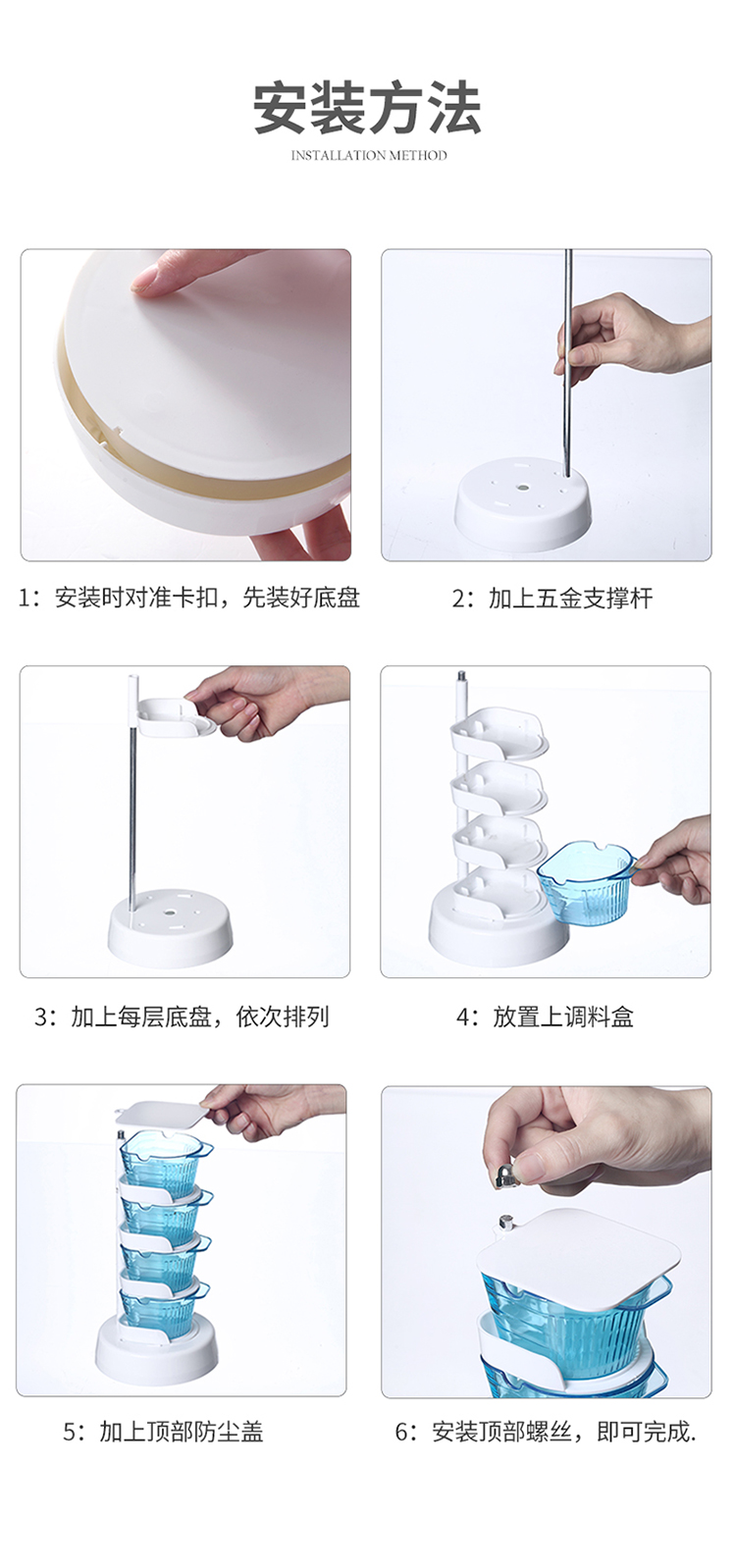 安装方法

INSTALLATION METHOD

1：安装时对准卡扣，先装好底盘

2：加上五金支撑杆

3：加上每层底盘，依次排列

4：放置上调料盒

5：加上顶部防尘盖

6：安装顶部螺丝，即可完成.