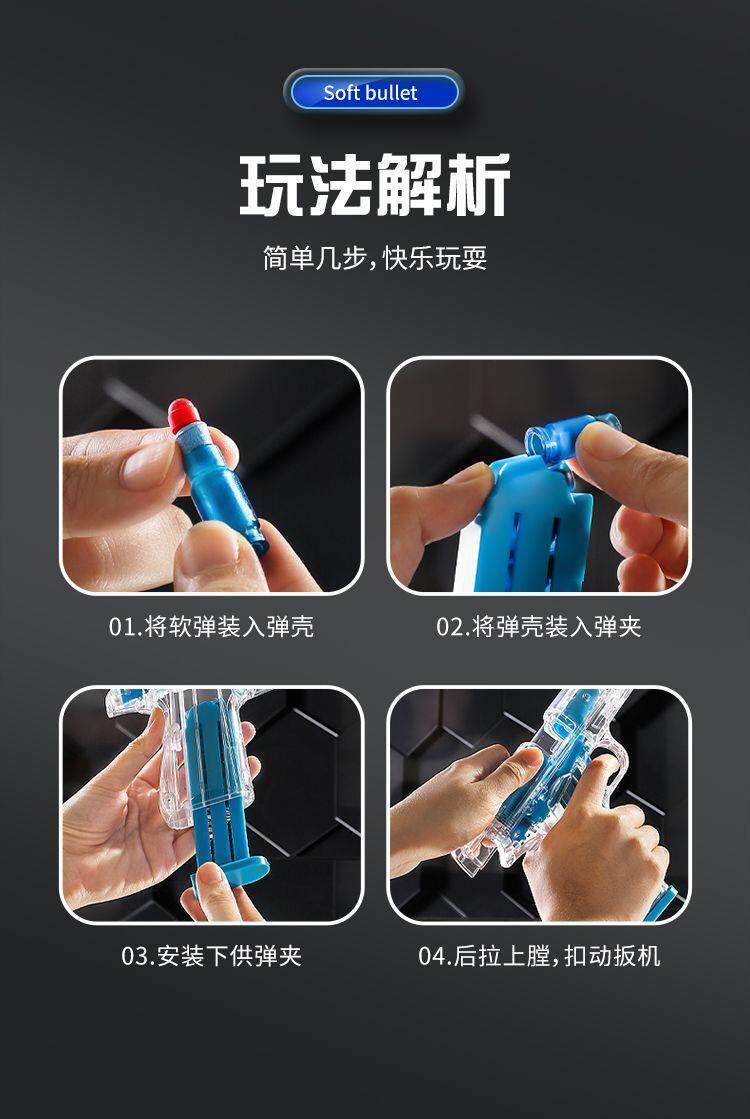 Soft bullet

玩法解析

简单几步，快乐玩耍

01.将软弹装入弹壳

02.将弹壳装入弹夹

03.安装下供弹夹

04.后拉上膛，扣动扳机