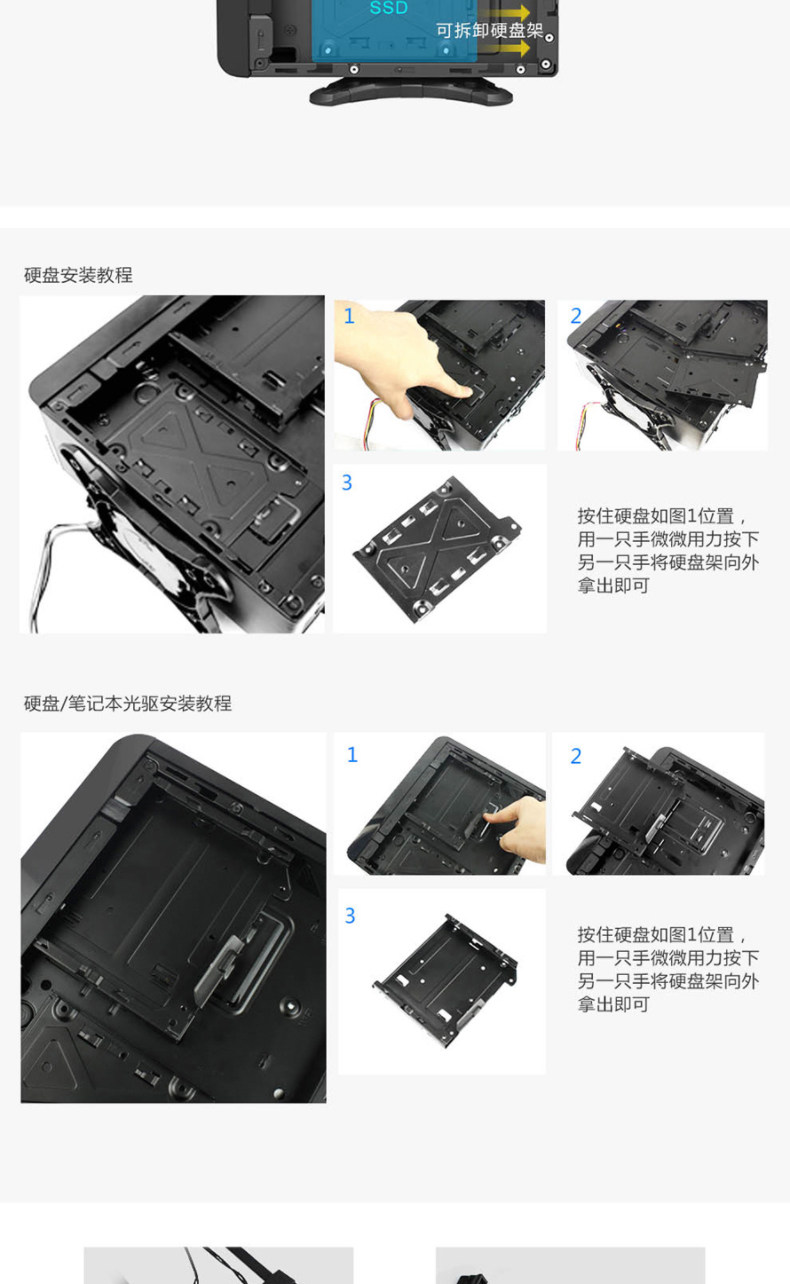 SSD
可拆卸硬盘架

硬盘安装教程

1

2

3

按住硬盘如图1位置，用一只手微微用力按下另一只手将硬盘架向外拿出即可

硬盘/笔记本光驱安装教程

1

2

3

按住硬盘如图1位置，用一只手微微用力按下另一只手将硬盘架向外拿出即可