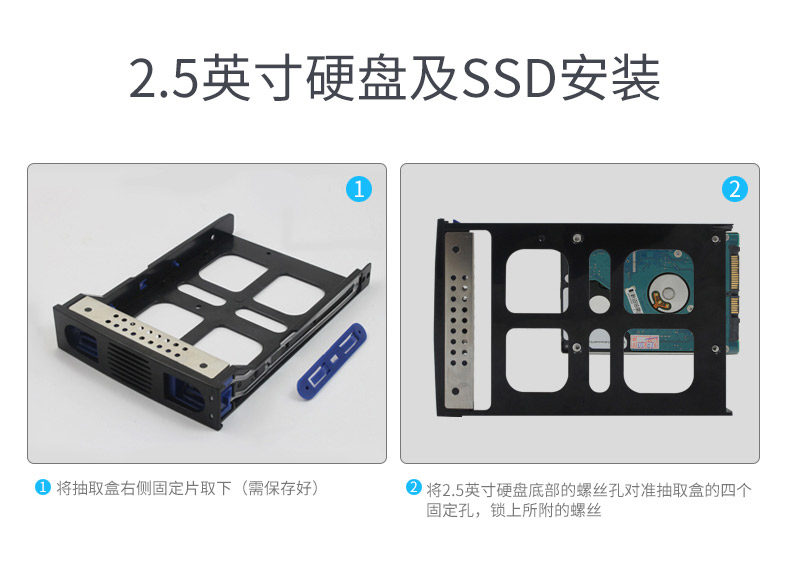 2.5英寸硬盘及SSD安装

1

2

1 将抽取盒右侧固定片取下（需保存好）

2 将2.5英寸硬盘底部的螺丝孔对准抽取盒的四个固定孔，锁上所附的螺丝