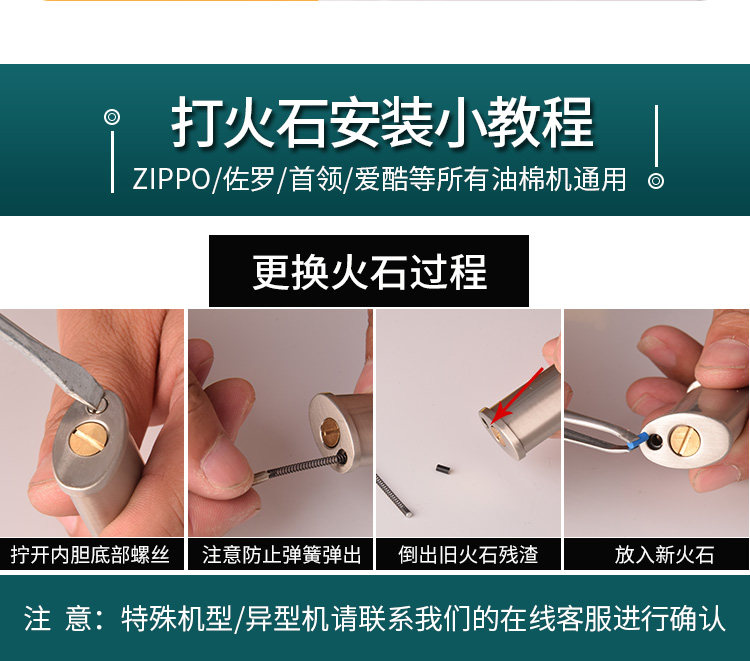 打火石安装小教程
ZIPPO/佐罗/首领/爱酷等所有油棉机通用

更换火石过程

拧开内胆底部螺丝

注意防止弹簧弹出

倒出旧火石残渣

放入新火石

注 意：特殊机型/异型机请联系我们的在线客服进行确认