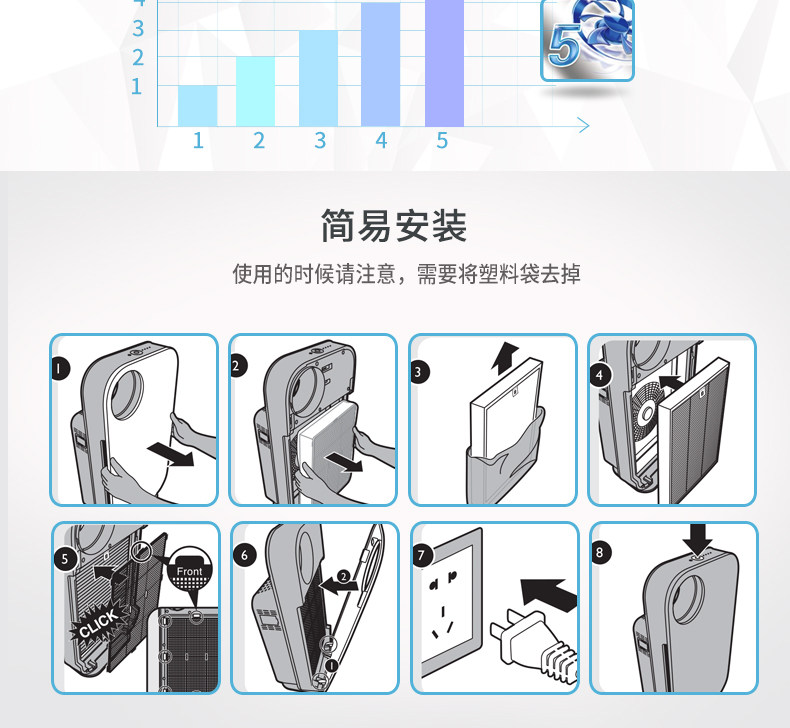 4
3
2
1
1 2 3 4 5

5

简易安装

使用的时候请注意，需要将塑料袋去掉

1
2
3
4
5
Front
CLICK
6
2
1
7
8