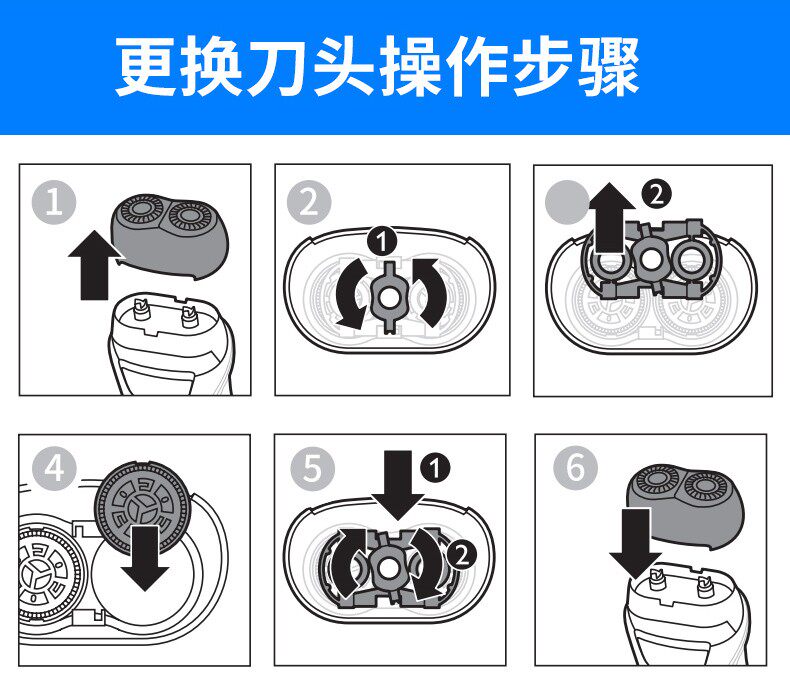 更换刀头操作步骤

1

2
1

2

4

5
1
2

6