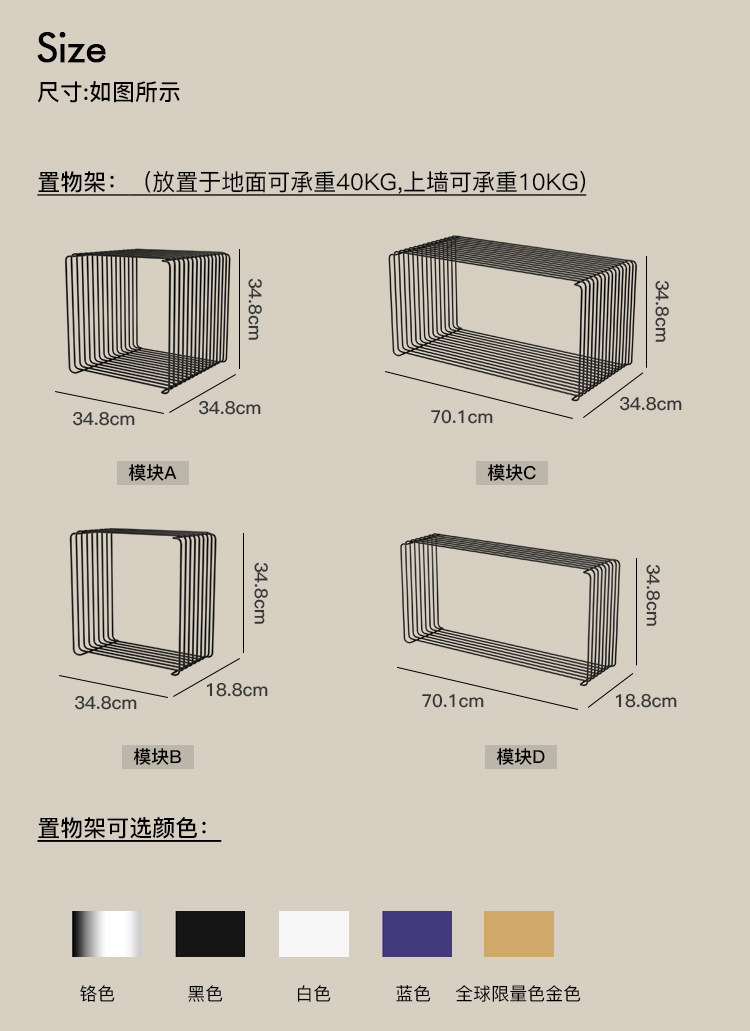 Size
尺寸:如图所示

置物架：（放置于地面可承重40KG,上墙可承重10KG）

34.8cm
34.8cm
34.8cm
模块A

34.8cm
70.1cm
34.8cm
模块C

34.8cm
34.8cm
18.8cm
模块B

34.8cm
70.1cm
18.8cm
模块D

置物架可选颜色：

铬色 黑色 白色 蓝色 全球限量色金色