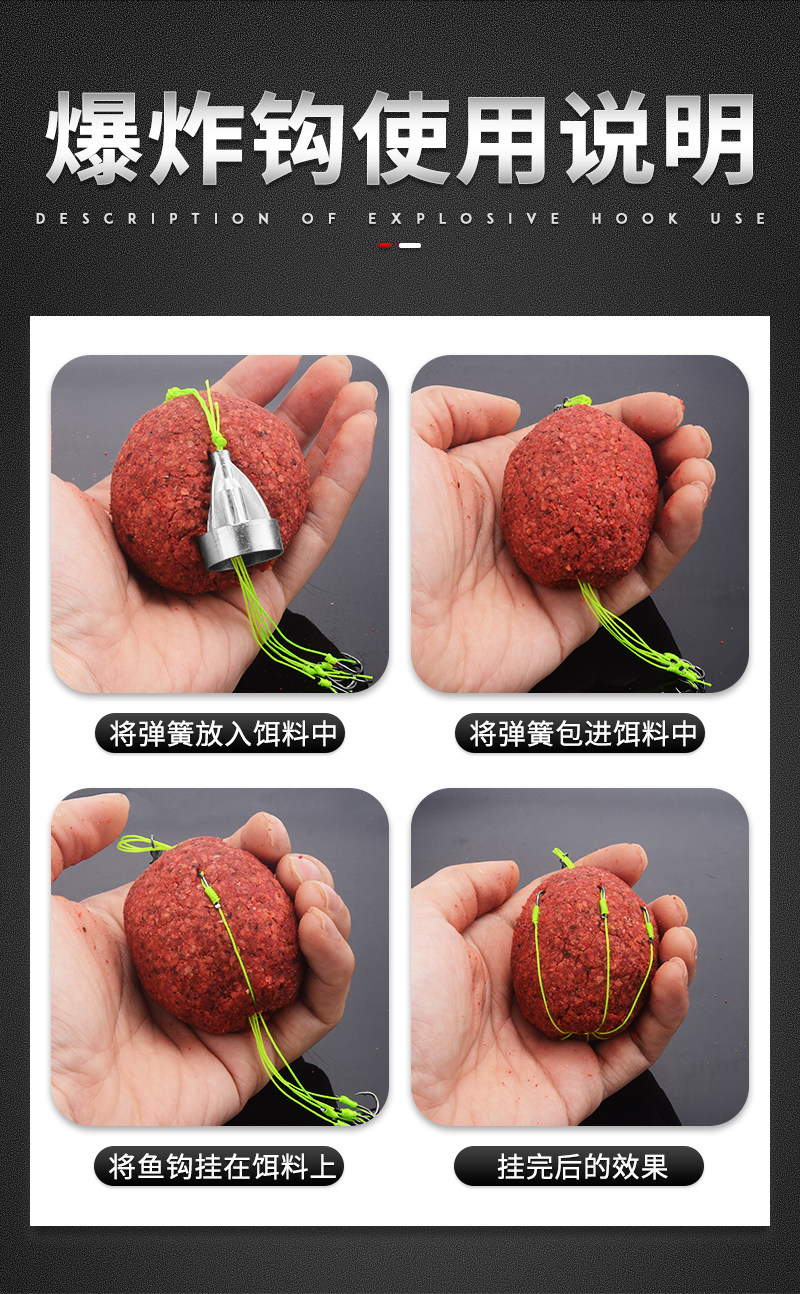 爆炸钩使用说明

DESCRIPTION OF EXPLOSIVE HOOK USE

将弹簧放入饵料中

将弹簧包进饵料中

将鱼钩挂在饵料上

挂完后的效果