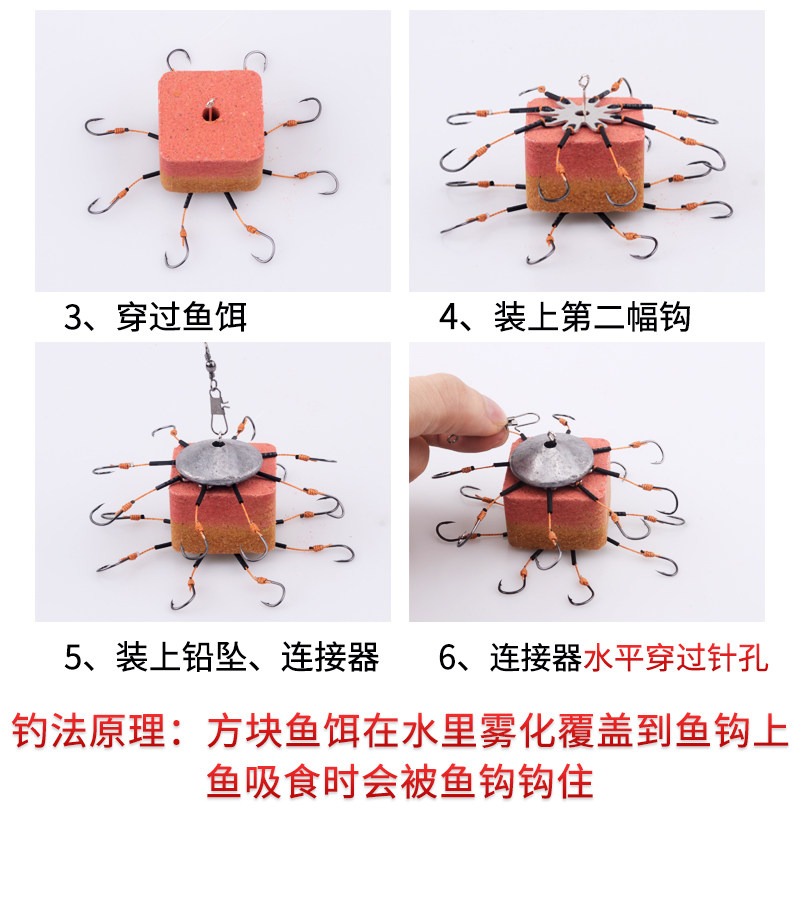 3、穿过鱼饵

4、装上第二幅钩

5、装上铅坠、连接器

6、连接器水平穿过针孔

钓法原理：方块鱼饵在水里雾化覆盖到鱼钩上
鱼吸食时会被鱼钩钩住