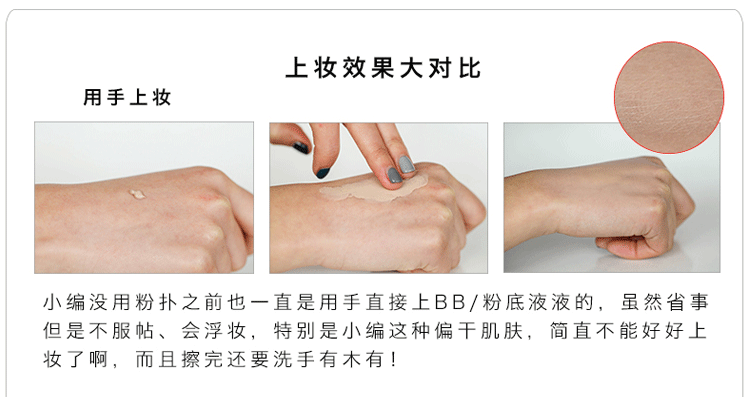 上妆效果大对比

用手上妆

小编没用粉扑之前也一直是用手直接上BB/粉底液液的，虽然省事但是不服帖、会浮妆，特别是小编这种偏干肌肤，简直不能好好上妆了啊，而且擦完还要洗手有木有！