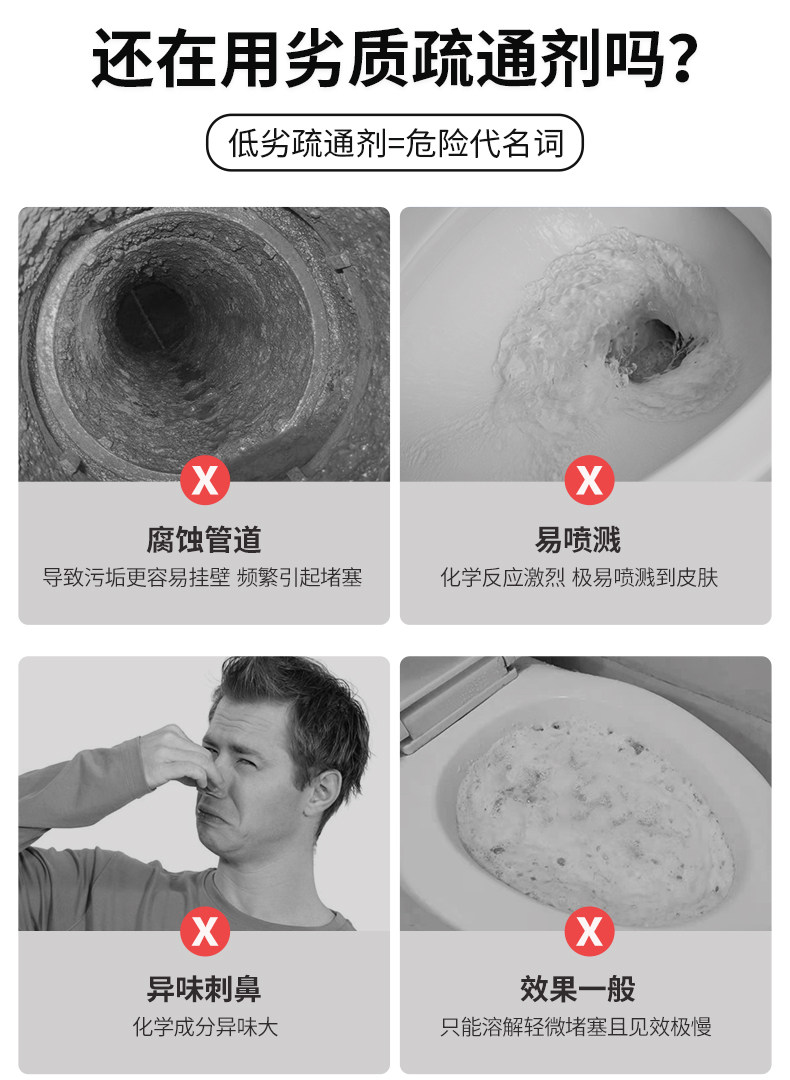 还在用劣质疏通剂吗?

低劣疏通剂=危险代名词

X

腐蚀管道

导致污垢更容易挂壁 频繁引起堵塞

X

易喷溅

化学反应激烈 极易喷溅到皮肤

X

异味刺鼻

化学成分异味大

X

效果一般

只能溶解轻微堵塞且见效极慢