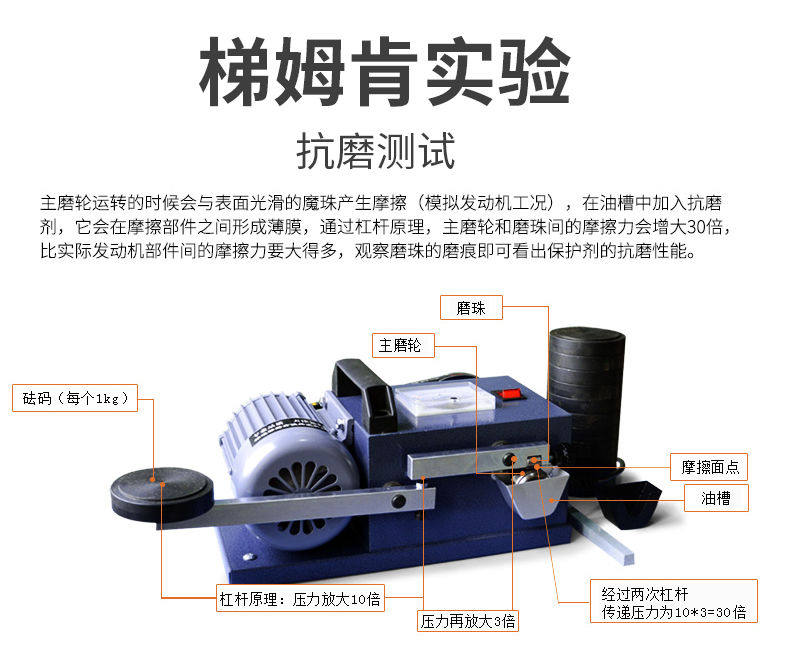 梯姆肯实验

抗磨测试

主磨轮运转的时候会与表面光滑的魔珠产生摩擦（模拟发动机工况），在油槽中加入抗磨剂，它会在摩擦部件之间形成薄膜，通过杠杆原理，主磨轮和磨珠间的摩擦力会增大30倍，比实际发动机部件间的摩擦力要大得多，观察磨珠的磨痕即可看出保护剂的抗磨性能。

磨珠

主磨轮

砝码（每个1kg）

摩擦面点

油槽

杠杆原理：压力放大10倍

压力再放大3倍

经过两次杠杆
传递压力为10*3=30倍