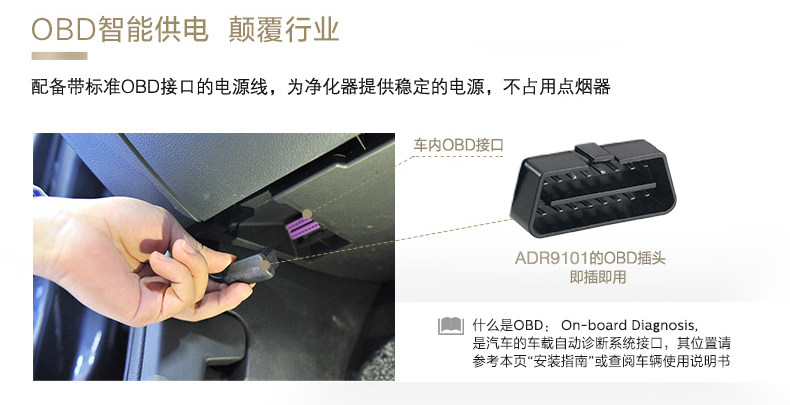 OBD智能供电 颠覆行业

配备带标准OBD接口的电源线，为净化器提供稳定的电源，不占用点烟器

车内OBD接口

ADR9101的OBD插头
即插即用

什么是OBD： On-board Diagnosis,
是汽车的车载自动诊断系统接口，其位置请参考本页“安装指南”或查阅车辆使用说明书