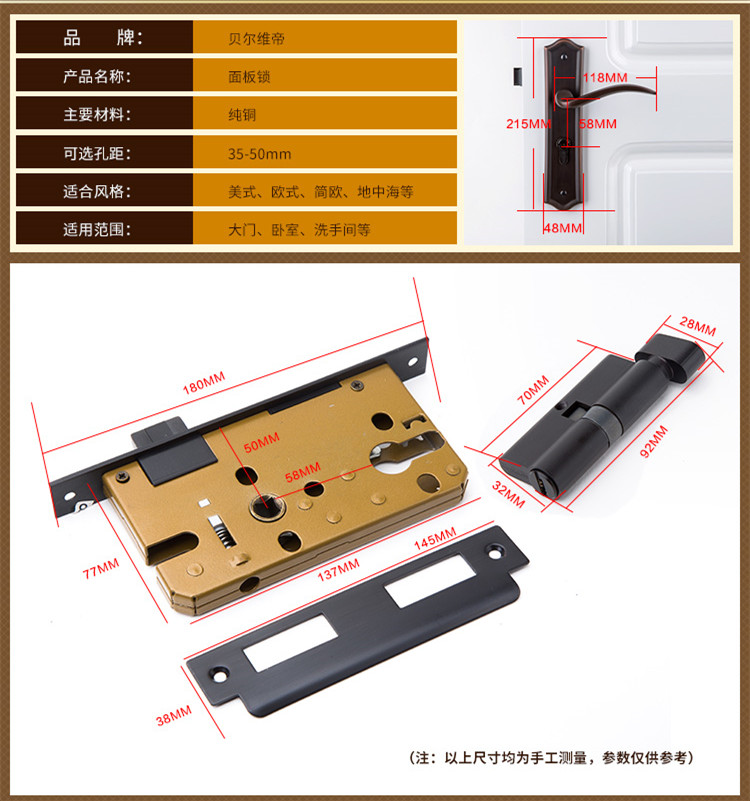 | 品　　牌： | 贝尔维帝 |
|---|---|
| 产品名称： | 面板锁 |
| 主要材料： | 纯铜 |
| 可选孔距： | 35-50mm |
| 适合风格： | 美式、欧式、简欧、地中海等 |
| 适用范围： | 大门、卧室、洗手间等 |

118MM
215MM
58MM
48MM

180MM
50MM
58MM
77MM
137MM
145MM
38MM
28MM
70MM
92MM
32MM

（注：以上尺寸均为手工测量，参数仅供参考）