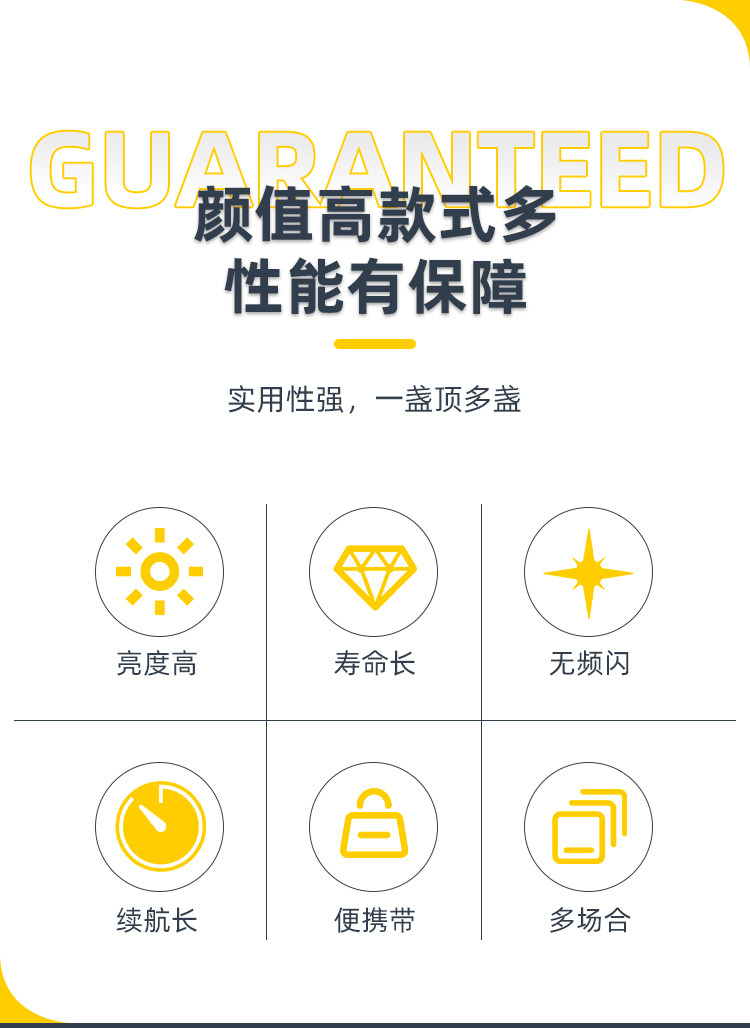 GUARANTEED

颜值高款式多
性能有保障

实用性强，一盏顶多盏

亮度高

寿命长

无频闪

续航长

便携带

多场合