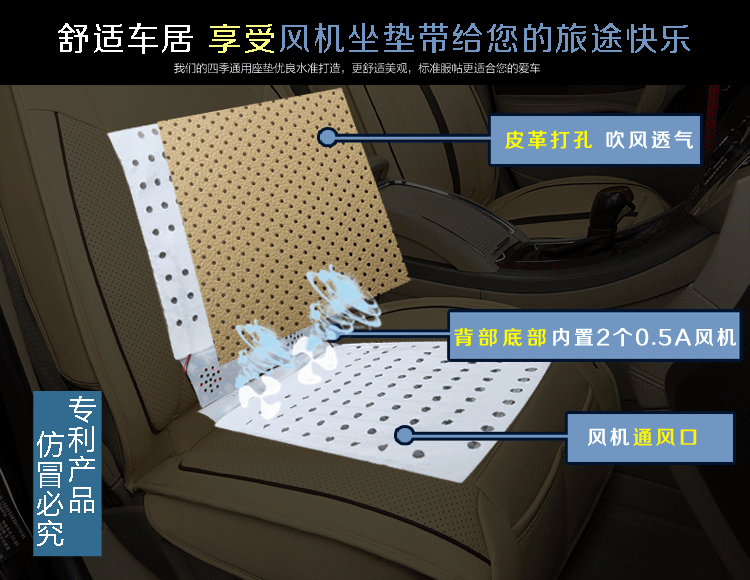 舒适车居 享受风机坐垫带给您的旅途快乐

我们的四季通用座垫优良水准打造，更舒适美观，标准服帖更适合您的爱车

皮革打孔 吹风透气

背部底部内置2个0.5A风机

风机通风口

专利产品
仿冒必究