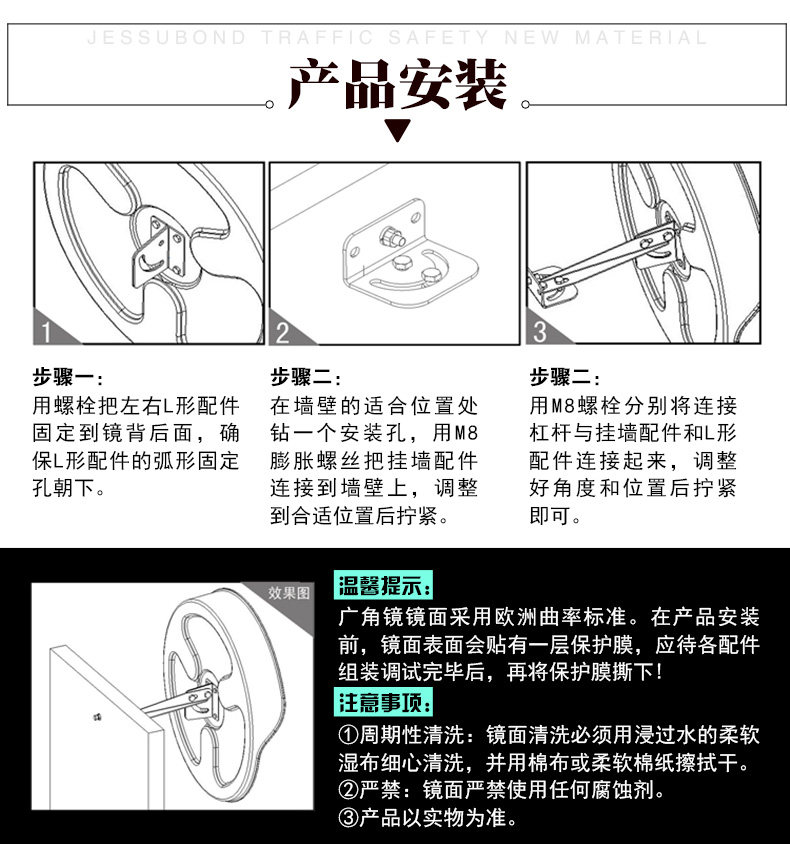 JESSUBOND TRAFFIC SAFETY NEW MATERIAL

产品安装

1

2

3

步骤一：
用螺栓把左右L形配件固定到镜背后面，确保L形配件的弧形固定孔朝下。

步骤二：
在墙壁的适合位置处钻一个安装孔，用M8膨胀螺丝把挂墙配件连接到墙壁上，调整到合适位置后拧紧。

步骤二：
用M8螺栓分别将连接杠杆与挂墙配件和L形配件连接起来，调整好角度和位置后拧紧即可。

效果图

温馨提示：
广角镜镜面采用欧洲曲率标准。在产品安装前，镜面表面会贴有一层保护膜，应待各配件组装调试完毕后，再将保护膜撕下！

注意事项：
①周期性清洗：镜面清洗必须用浸过水的柔软湿布细心清洗，并用棉布或柔软棉纸擦拭干。
②严禁：镜面严禁使用任何腐蚀剂。
③产品以实物为准。