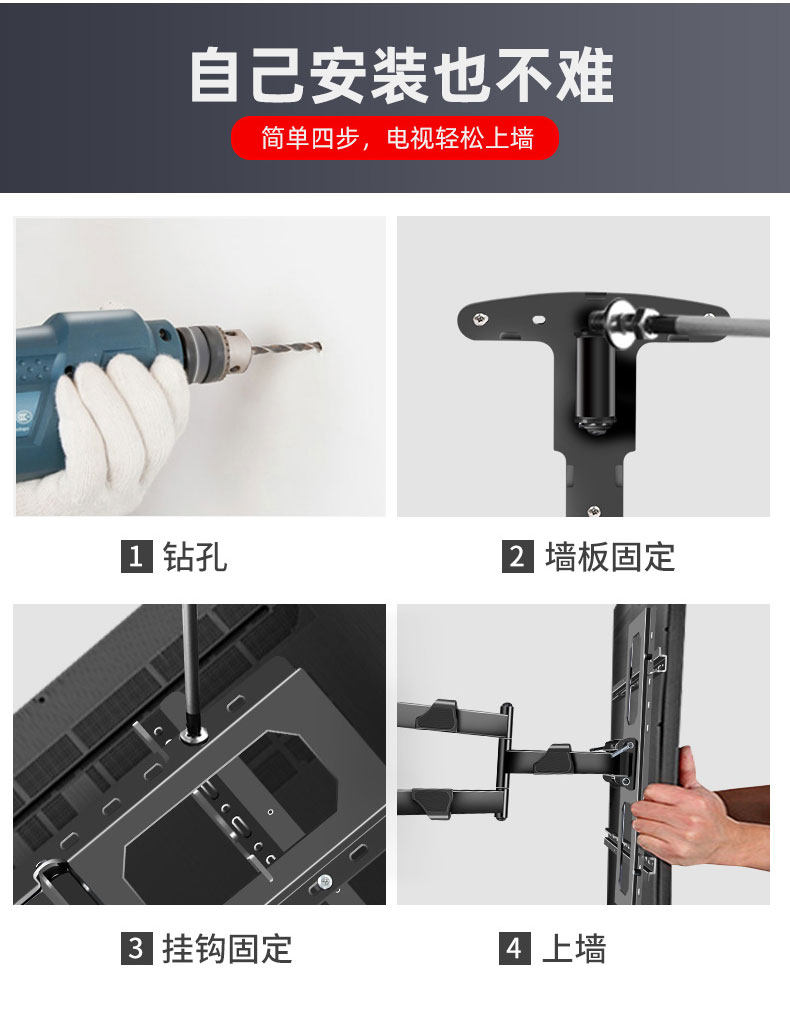 自己安装也不难

简单四步，电视轻松上墙

1 钻孔

2 墙板固定

3 挂钩固定

4 上墙