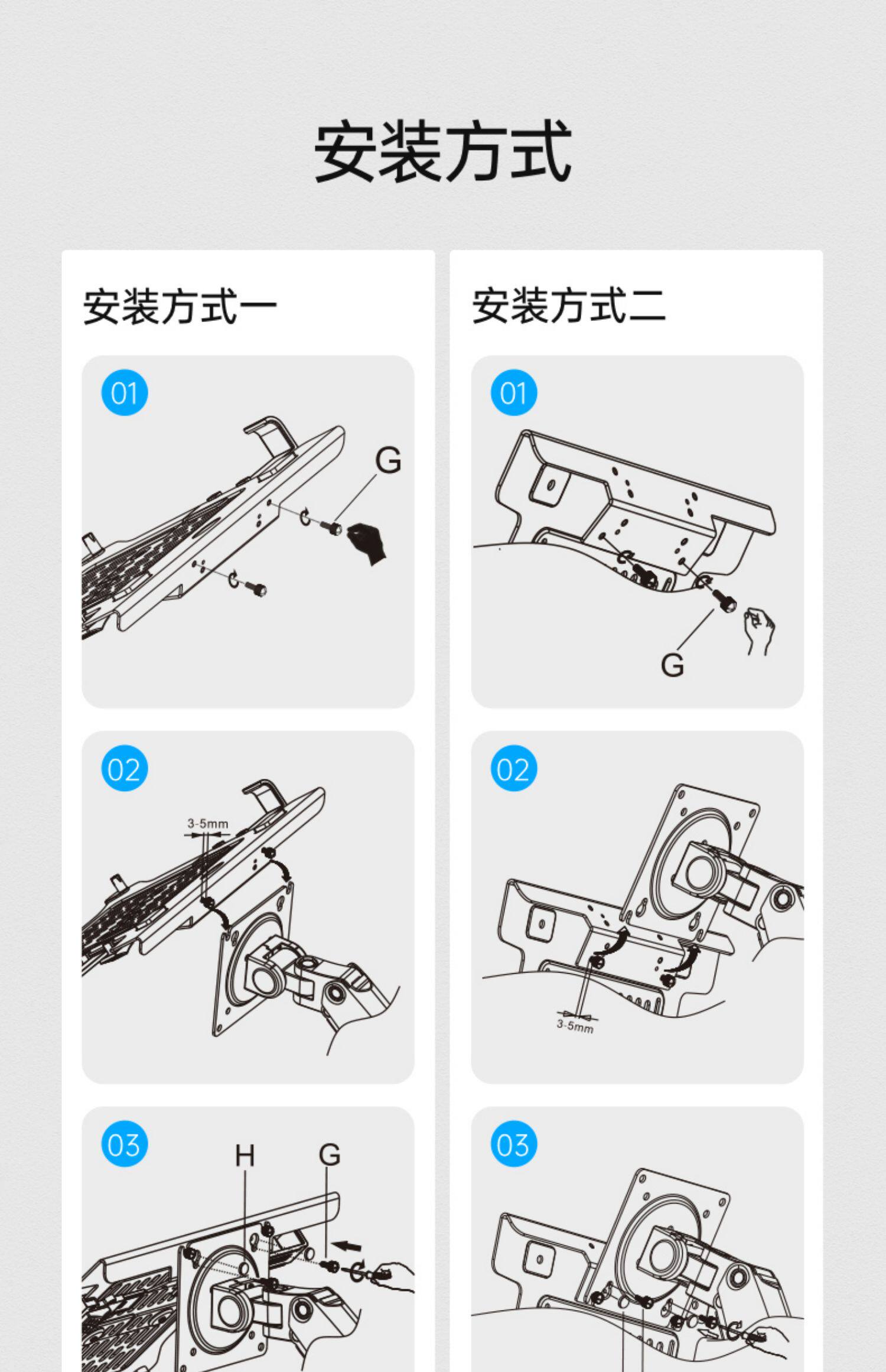 安装方式

安装方式一

01

G

02

3-5mm

03

H G

安装方式二

01

G

02

3-5mm

03