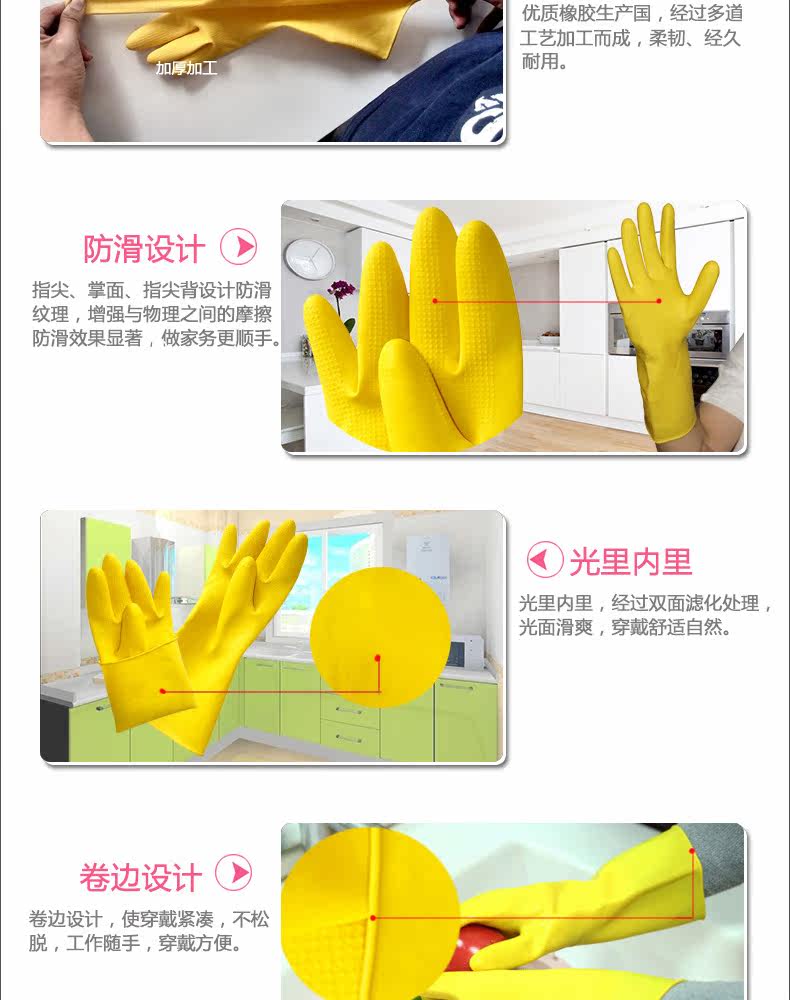 加厚加工

优质橡胶生产国，经过多道工艺加工而成，柔韧、经久耐用。

防滑设计

指尖、掌面、指尖背设计防滑纹理，增强与物理之间的摩擦防滑效果显著，做家务更顺手。

光里内里

光里内里，经过双面滤化处理，光面滑爽，穿戴舒适自然。

卷边设计

卷边设计，使穿戴紧凑，不松脱，工作随手，穿戴方便。