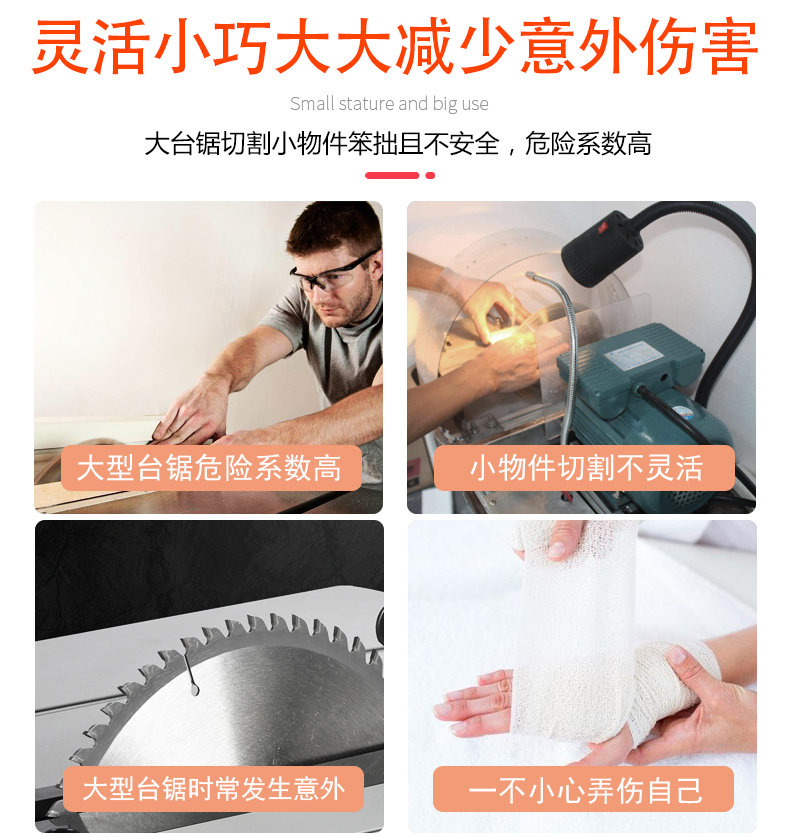 灵活小巧大大减少意外伤害

Small stature and big use

大台锯切割小物件笨拙且不安全，危险系数高

大型台锯危险系数高

小物件切割不灵活

大型台锯时常发生意外

一不小心弄伤自己