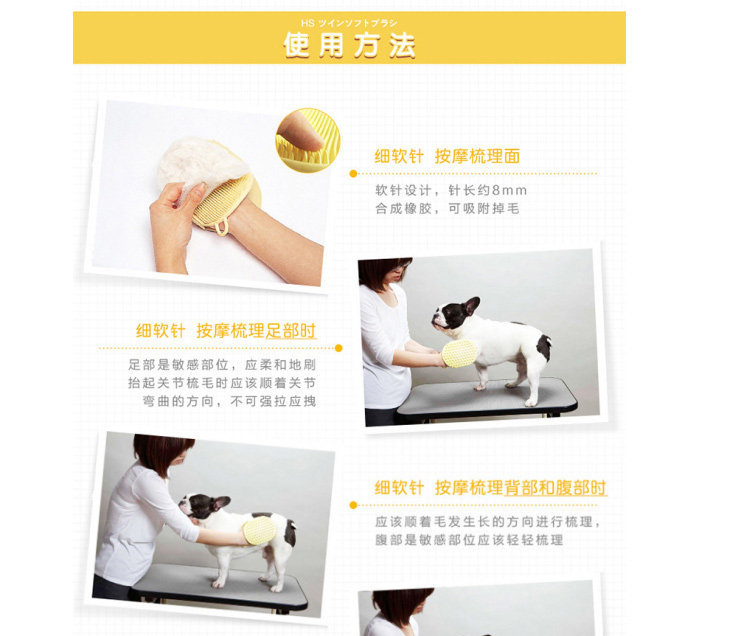 HS ツインソフトブラシ
使用方法

细软针 按摩梳理面

软针设计，针长约8mm
合成橡胶，可吸附掉毛

细软针 按摩梳理足部时

足部是敏感部位，应柔和地刷
抬起关节梳毛时应该顺着关节
弯曲的方向，不可强拉应拽

细软针 按摩梳理背部和腹部时

应该顺着毛发生长的方向进行梳理，
腹部是敏感部位应该轻轻梳理