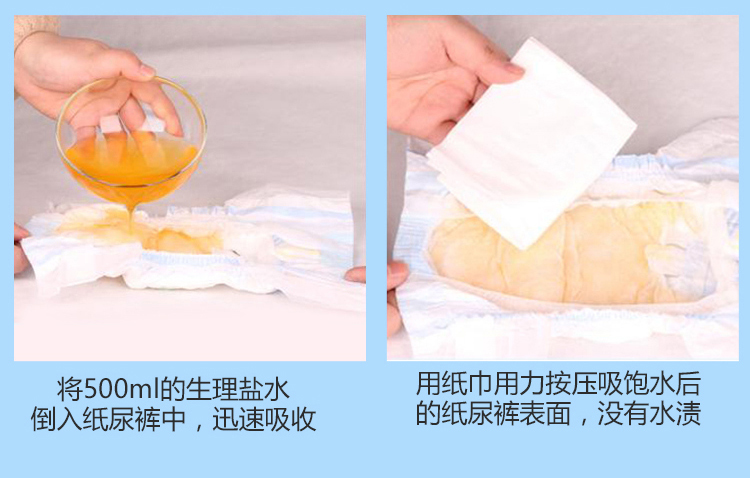 将500ml的生理盐水
倒入纸尿裤中，迅速吸收

用纸巾用力按压吸饱水后
的纸尿裤表面，没有水渍