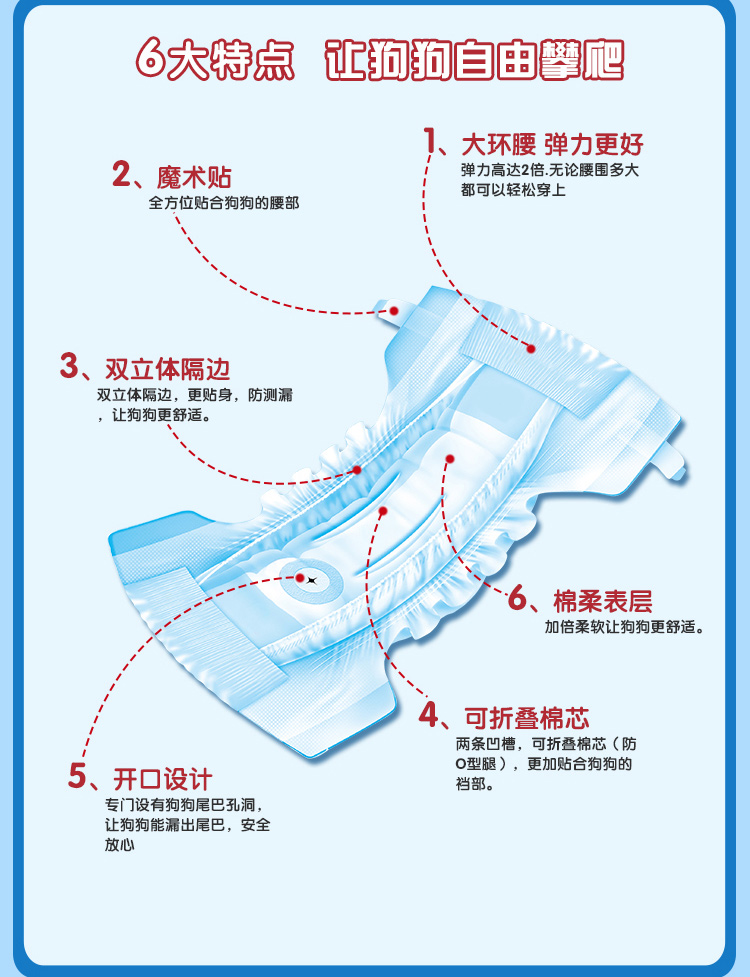 6大特点 让狗狗自由攀爬

1、大环腰 弹力更好
弹力高达2倍.无论腰围多大都可以轻松穿上

2、魔术贴
全方位贴合狗狗的腰部

3、双立体隔边
双立体隔边，更贴身，防测漏，让狗狗更舒适。

6、棉柔表层
加倍柔软让狗狗更舒适。

4、可折叠棉芯
两条凹槽，可折叠棉芯（防O型腿），更加贴合狗狗的裆部。

5、开口设计
专门设有狗狗尾巴孔洞，让狗狗能漏出尾巴，安全放心