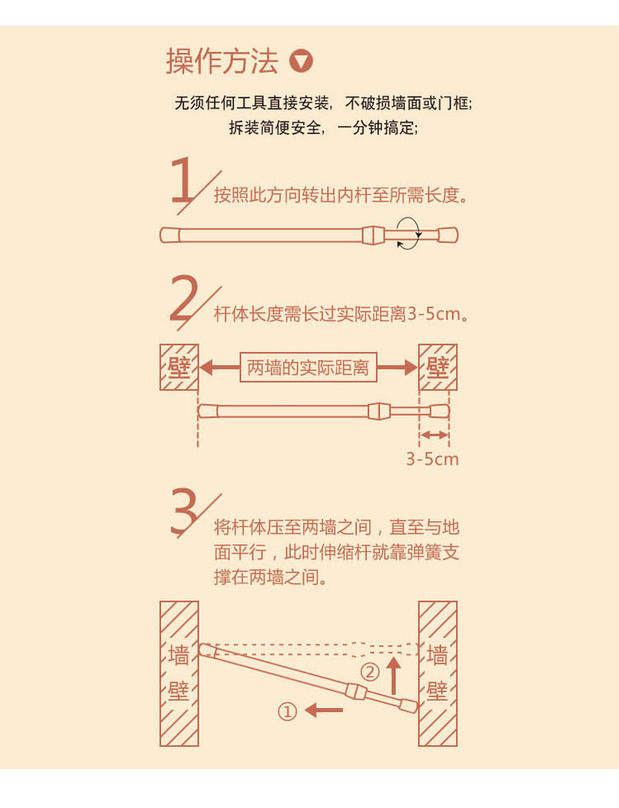 操作方法

无须任何工具直接安装，不破损墙面或门框；
拆装简便安全，一分钟搞定；

1 按照此方向转出内杆至所需长度。

2 杆体长度需长过实际距离3-5cm。

壁 两墙的实际距离 壁

3-5cm

3 将杆体压至两墙之间，直至与地面平行，此时伸缩杆就靠弹簧支撑在两墙之间。

墙壁 ② ① 墙壁